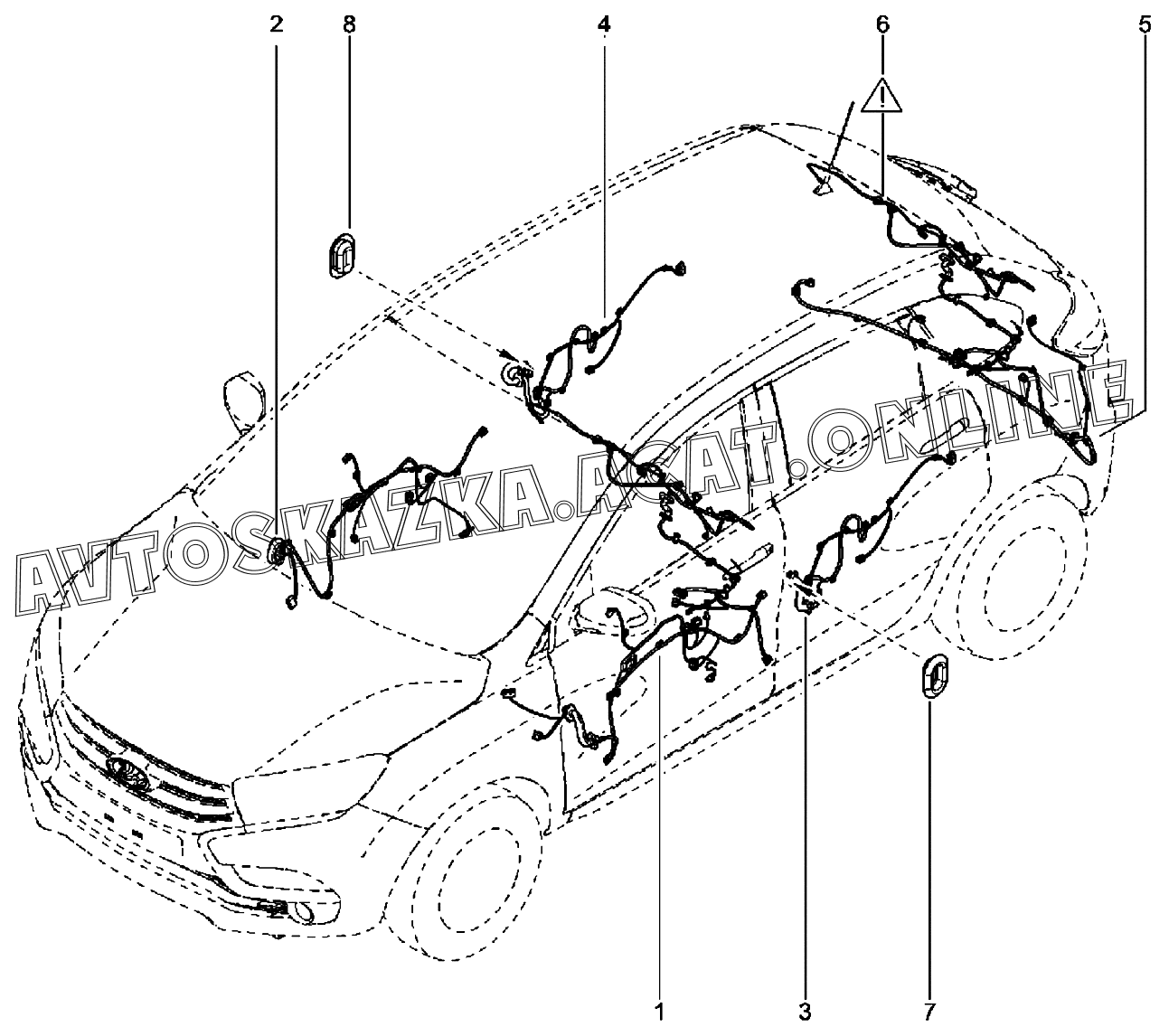 2
8
4
6
5
AVTOSKAZKA.ACAT.ONLINE
1
3
7