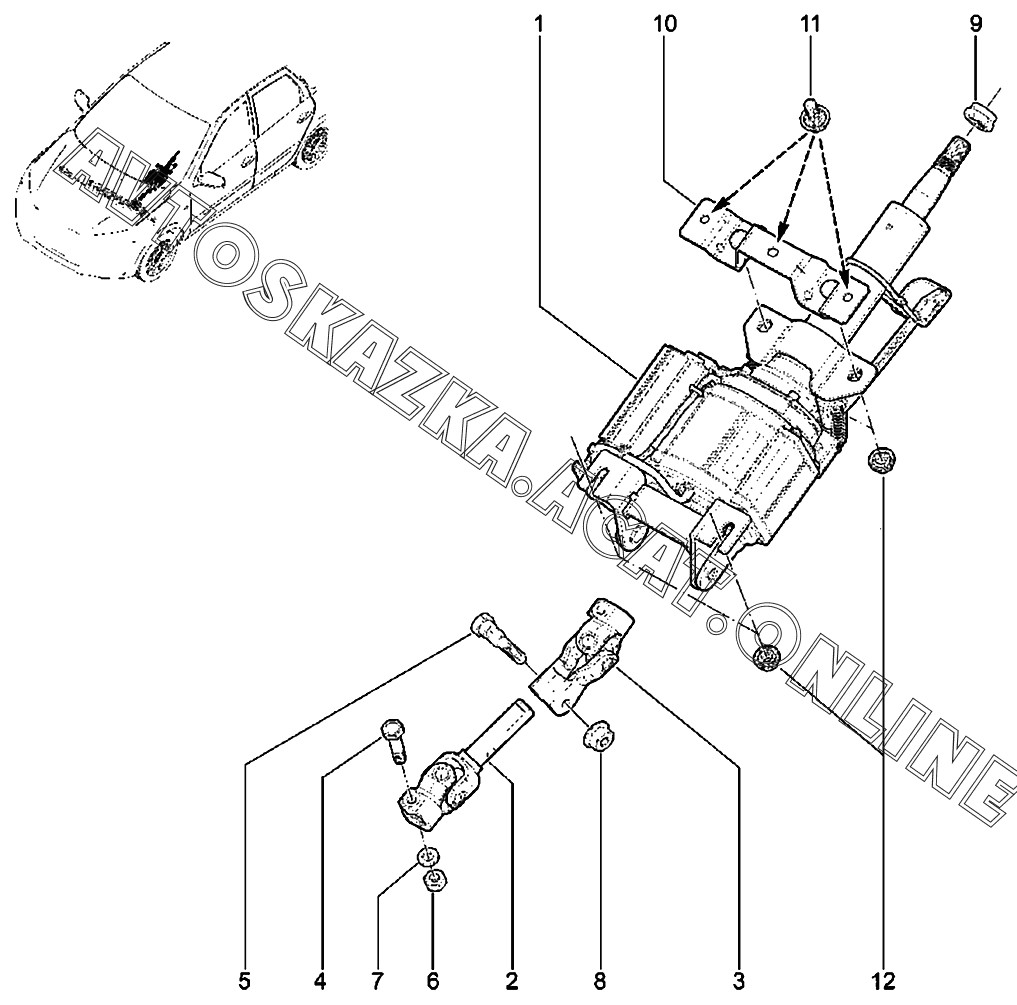 1
10
11
9
AUTOSKAZKA.ACAT.ONLINE
5
4
7
6
2
8
3
12