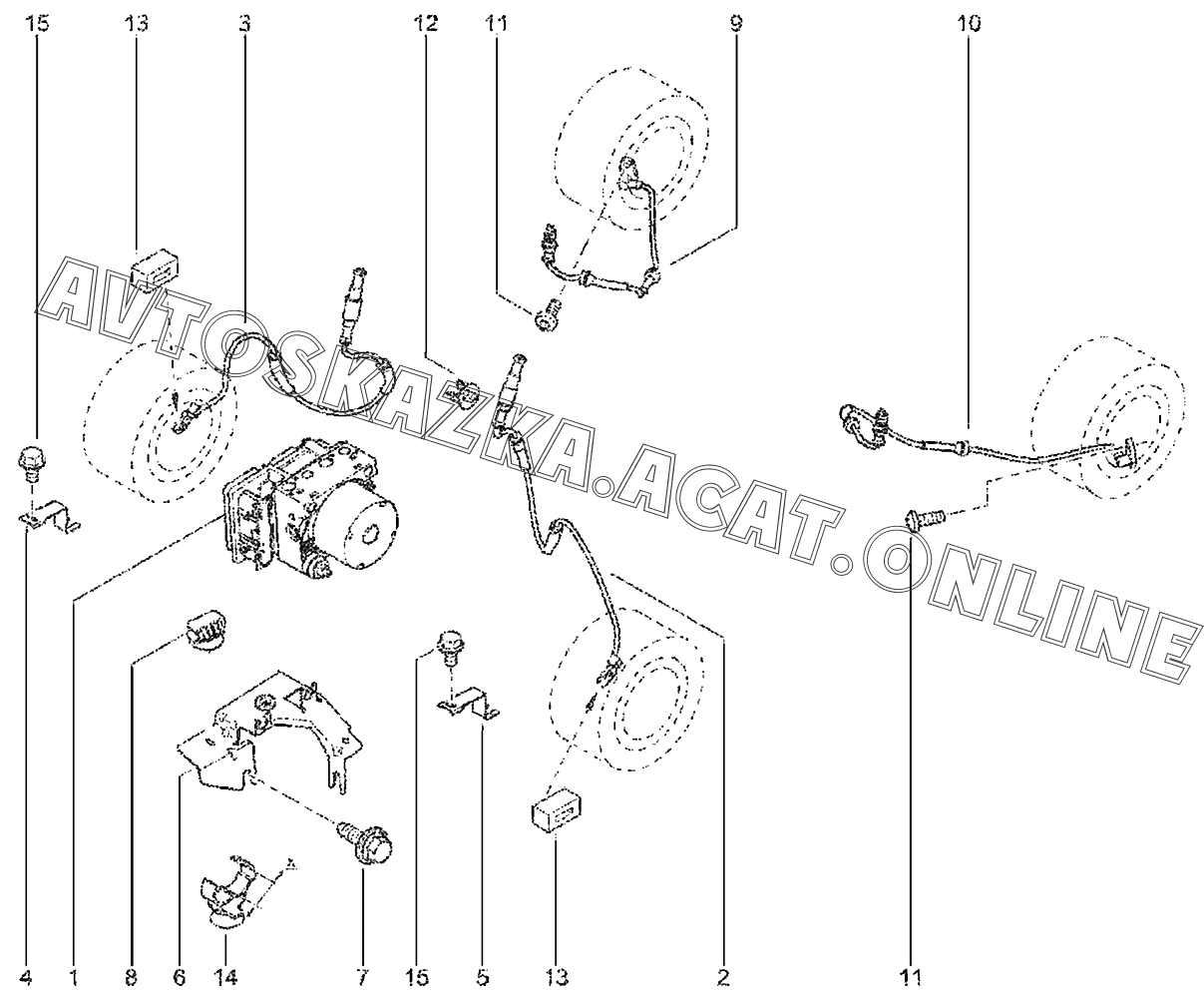 15
13
3
12
11
9
10

AVTOSKAZKA.ACAT.ONLINE

4
1
8
6
14
7
15
5
13
2
11