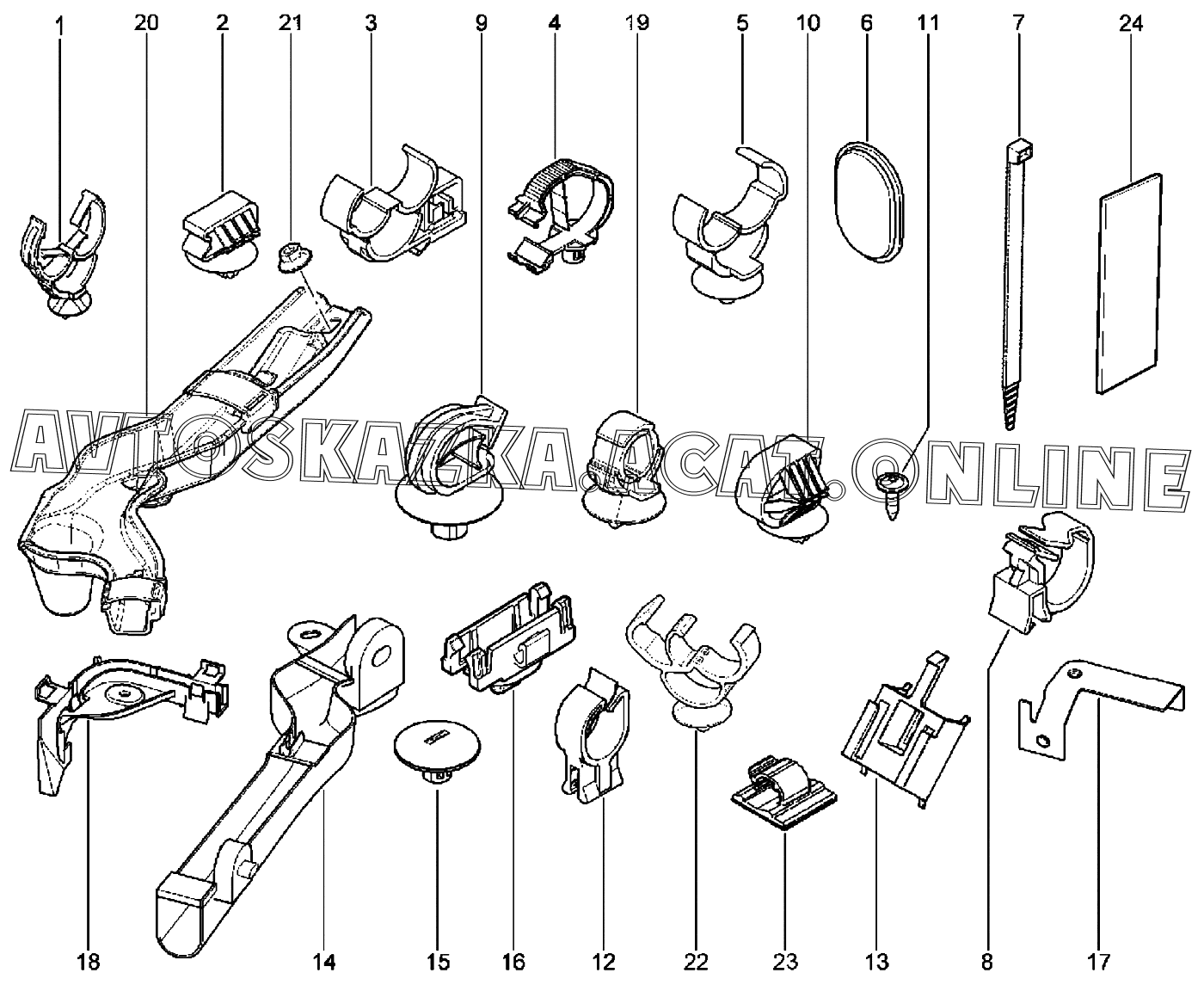 1 20 2 21 3 9 4 19 5 10 6 11 7 24

AVTOSKAZKA.ACAT.ONLINE

18 14 15 16 12 22 23 13 8 17