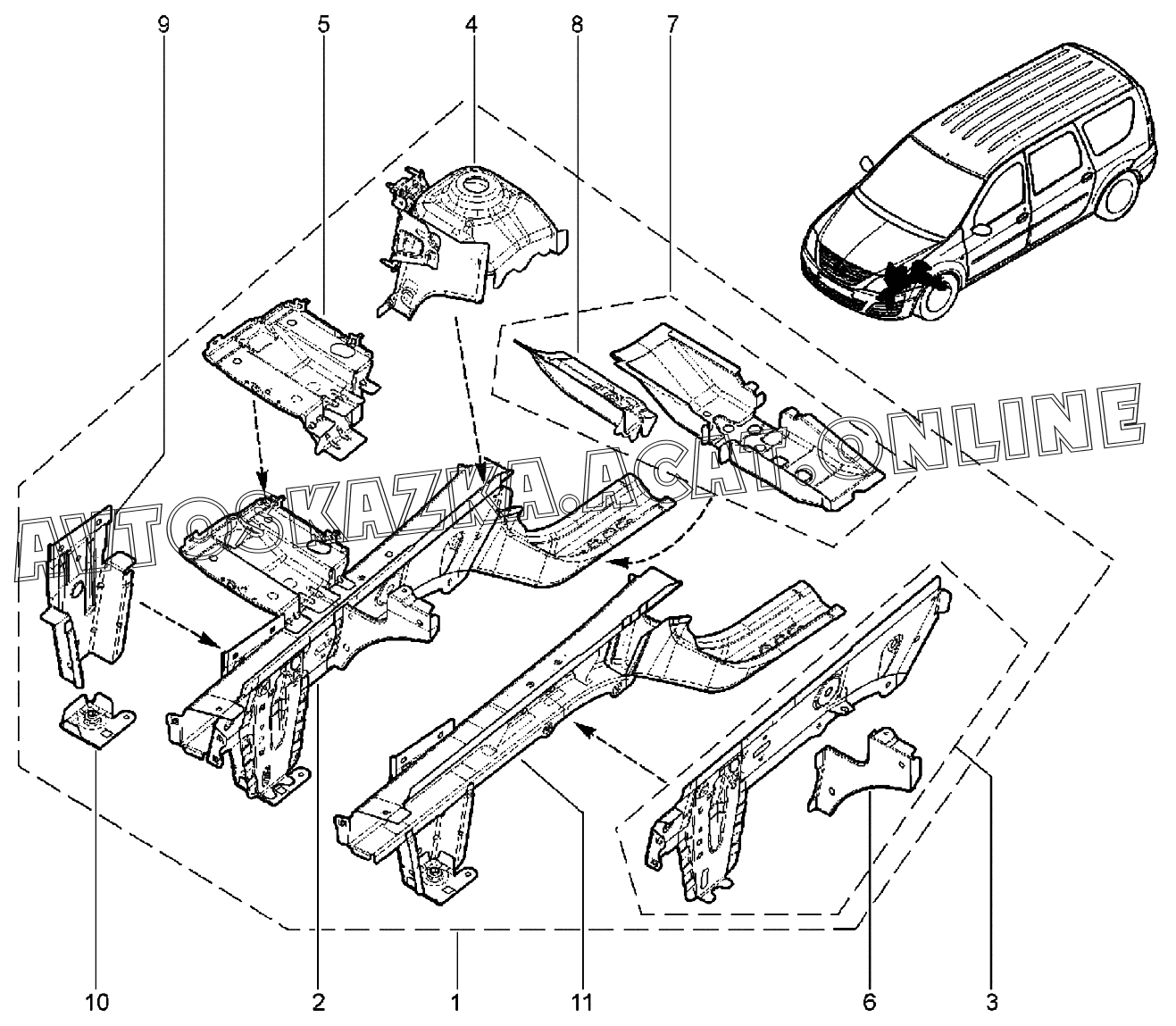 9
5
4
8
7
AVTOSKAZKA.ACAT.ONLINE
10
2
1
11
6
3