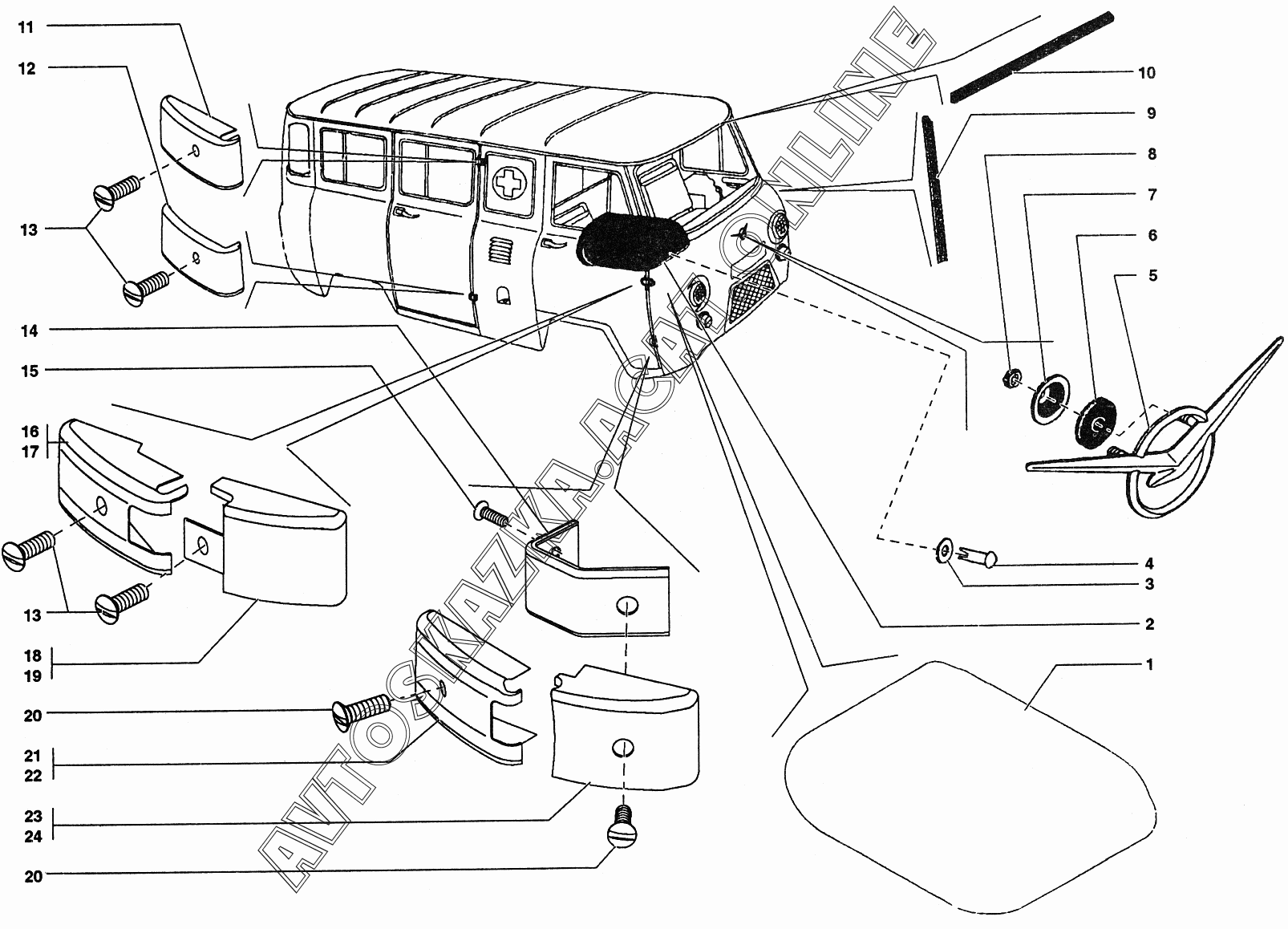 11
12
13
14
15
16
17
13
18
19
20
21
22
23
24
20
10
9
8
7
6
5
4
3
2
1
AVTOSKAZKA.ACAT.ONLINE