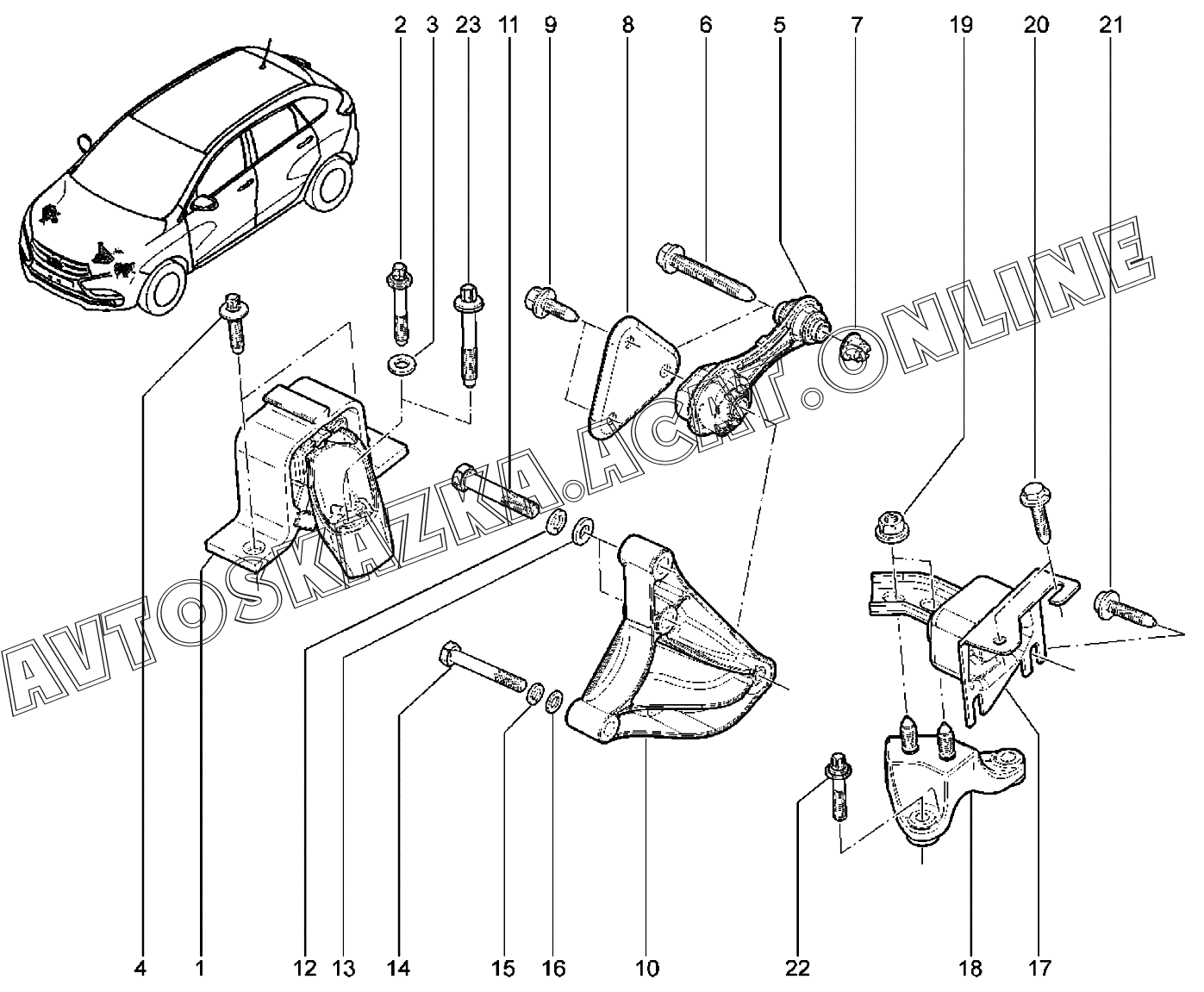 2 3 23 11 9 8 6 5 7 19 20 21

AVTOSKAZKA.ACAT.ONLINE

4 1 12 13 14 15 16 10 22 18 17