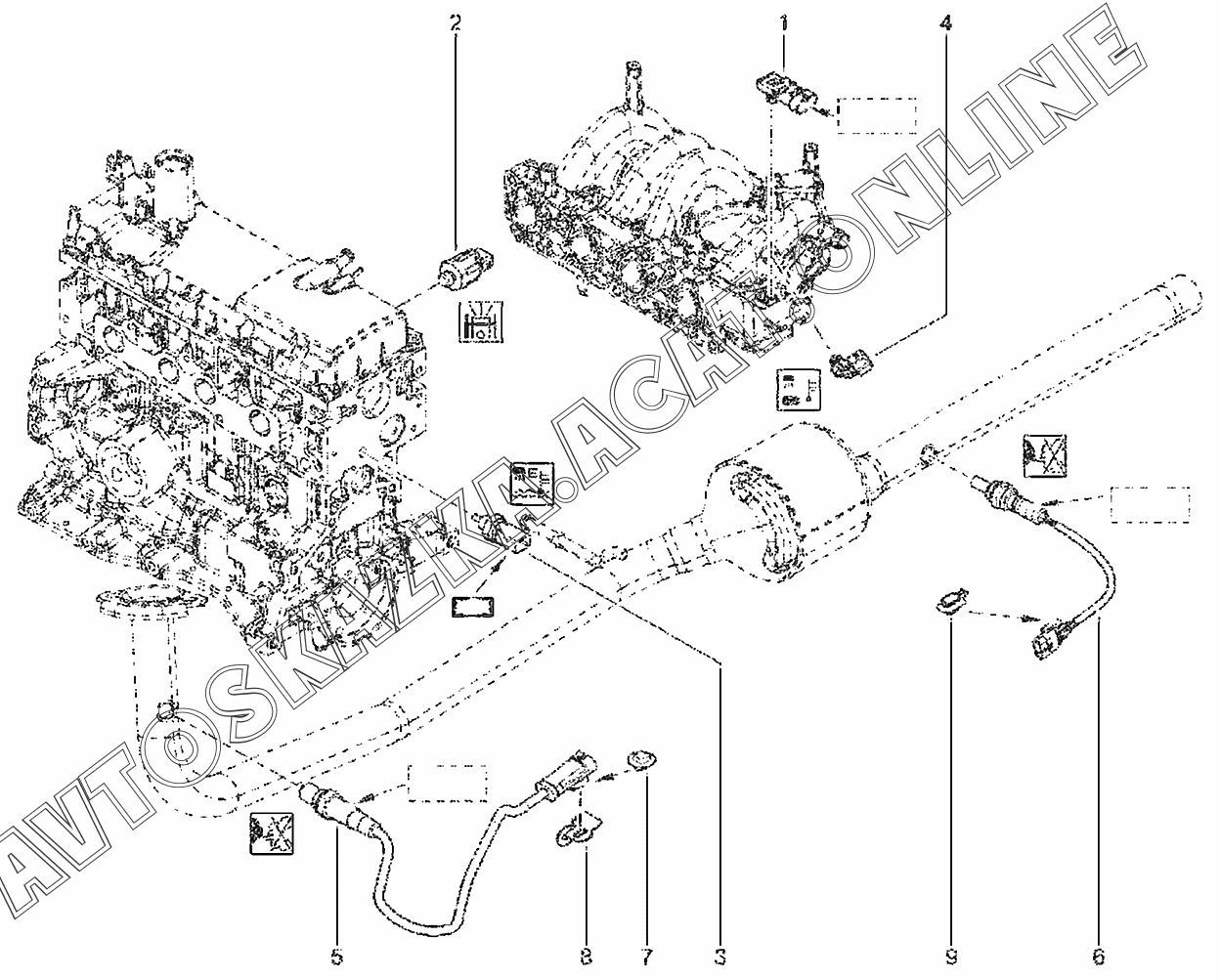 2
1
4
AVTOSKAZKA.ACAT.ONLINE
5
8
7
3
9
6