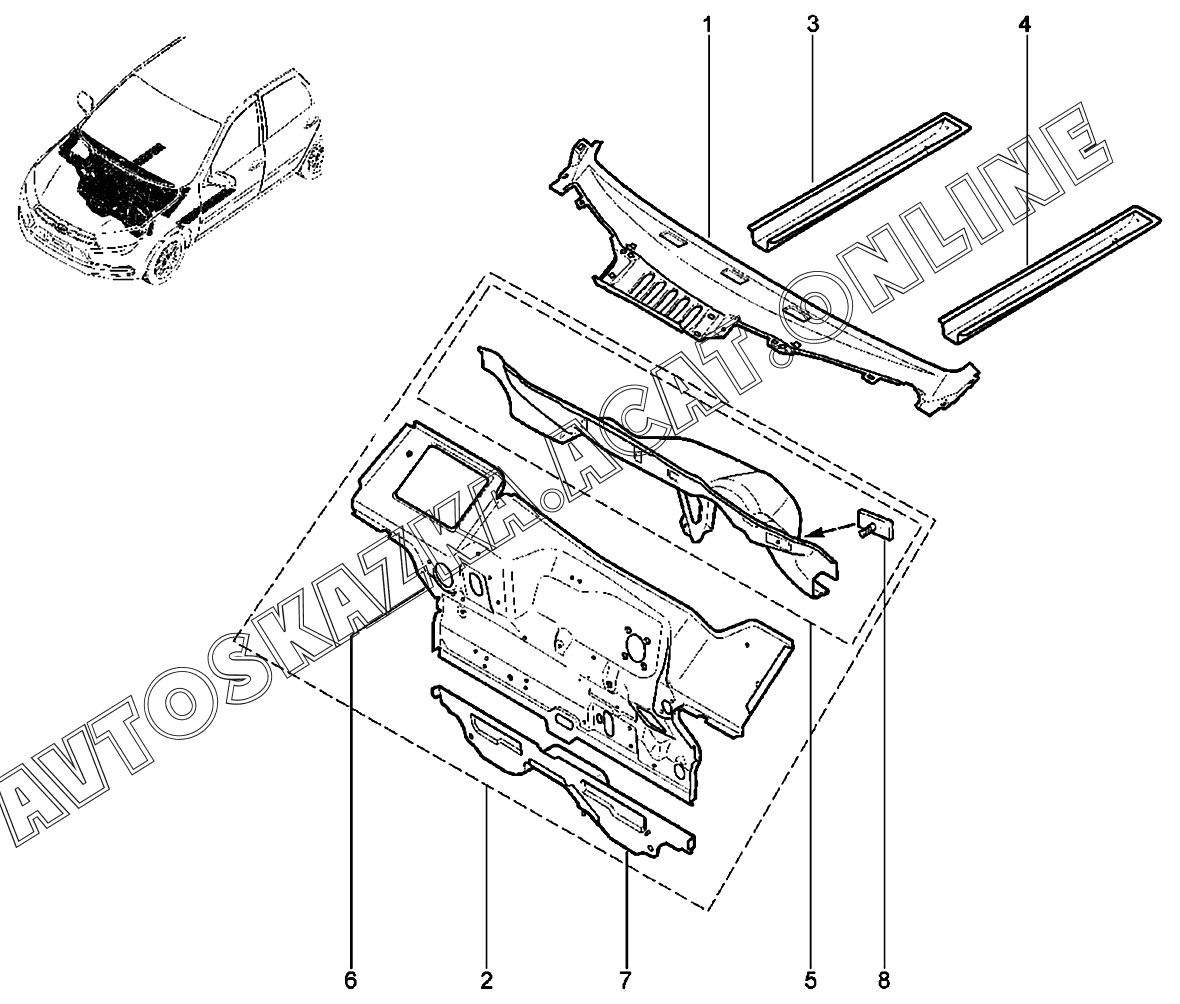 1
3
4
AVTOSKAZKA.ACAT.ONLINE
6
2
7
5
8