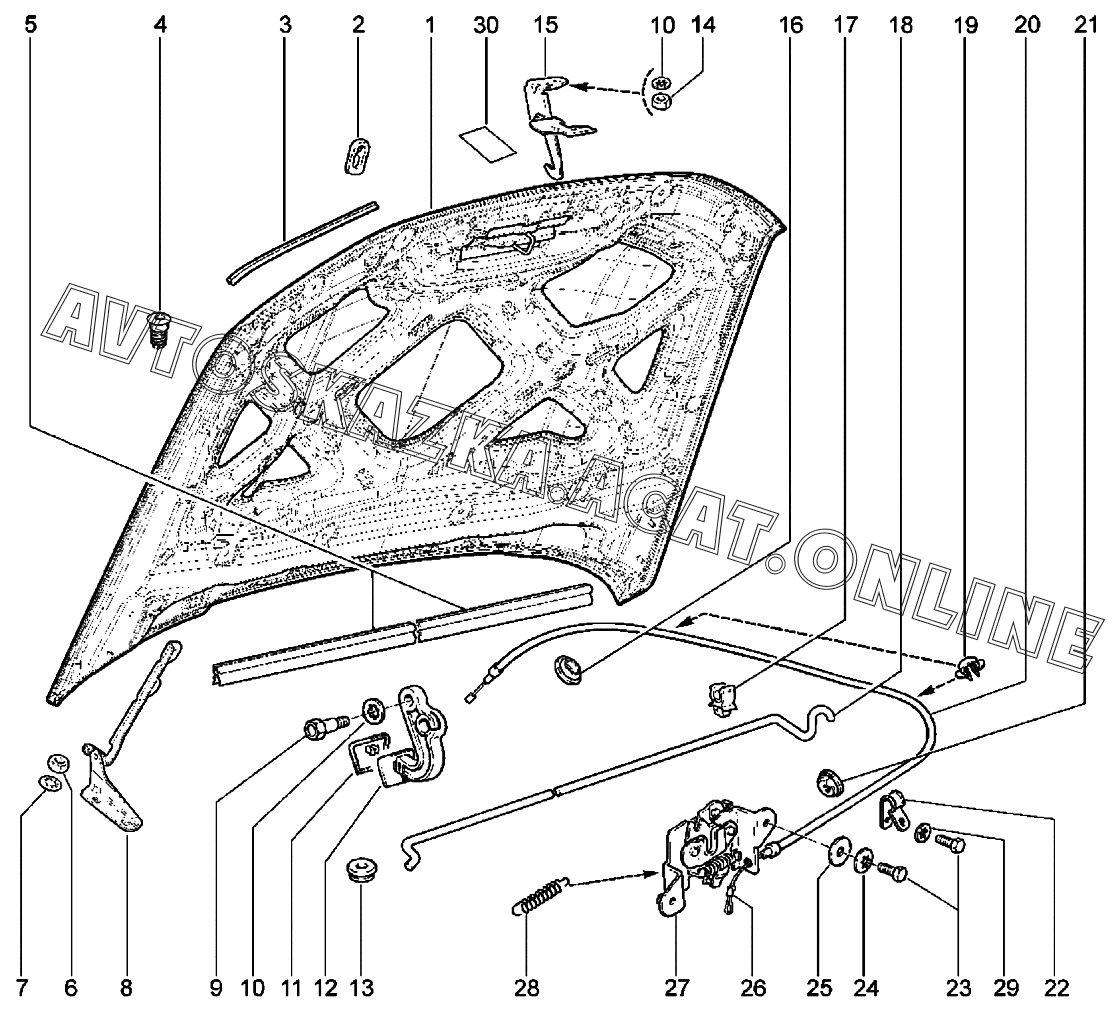 5 4 3 2 1 30 15 10 14 16 17 18 19 20 21

AVTOSKAZKA.ACAT.ONLINE

7 6 8 9 10 11 12 13 28 27 26 25 24 23 29 22