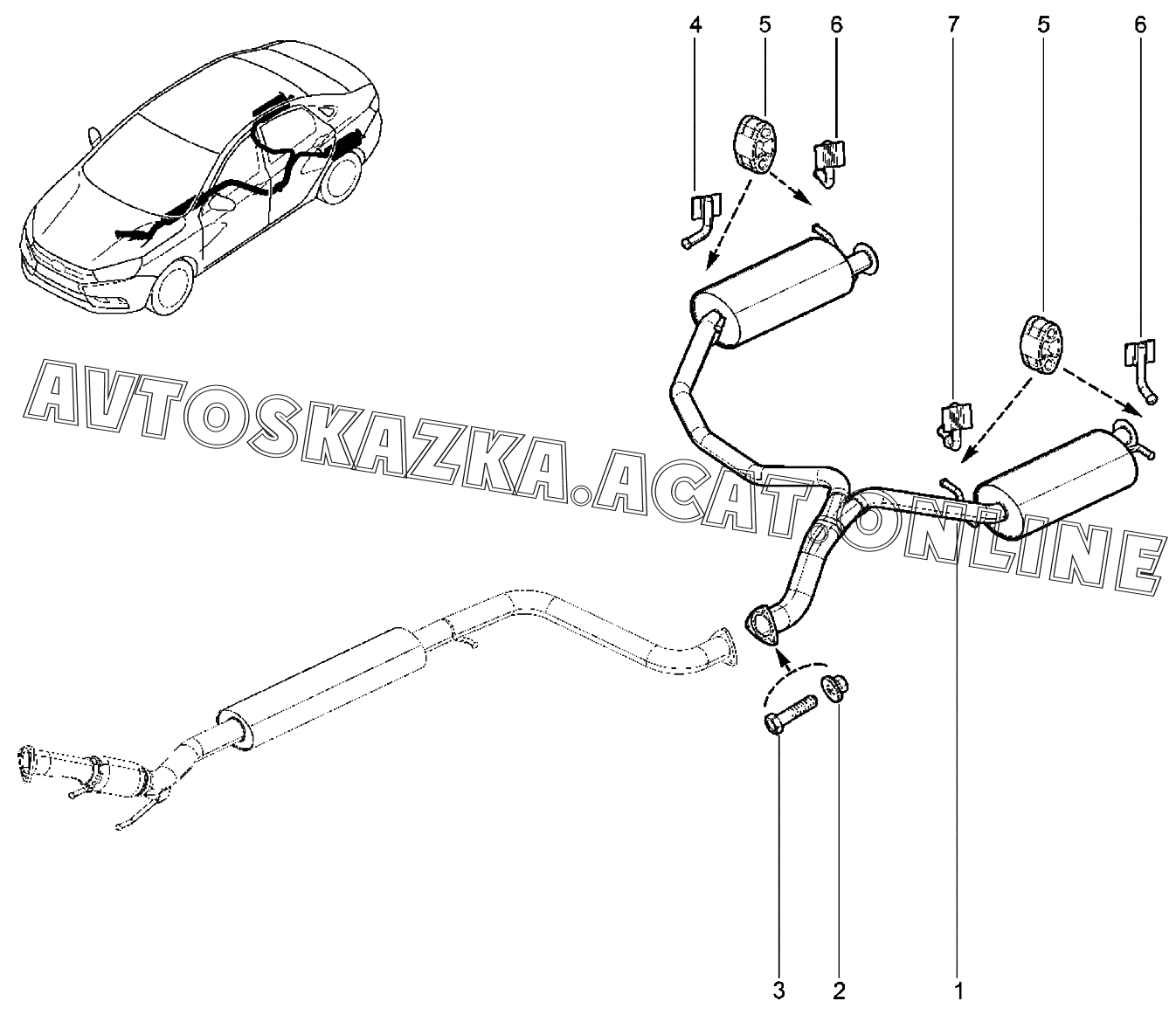 4 5 6 7 5 6

AVTOSKAZKA.ACAT.ONLINE

3 2 1