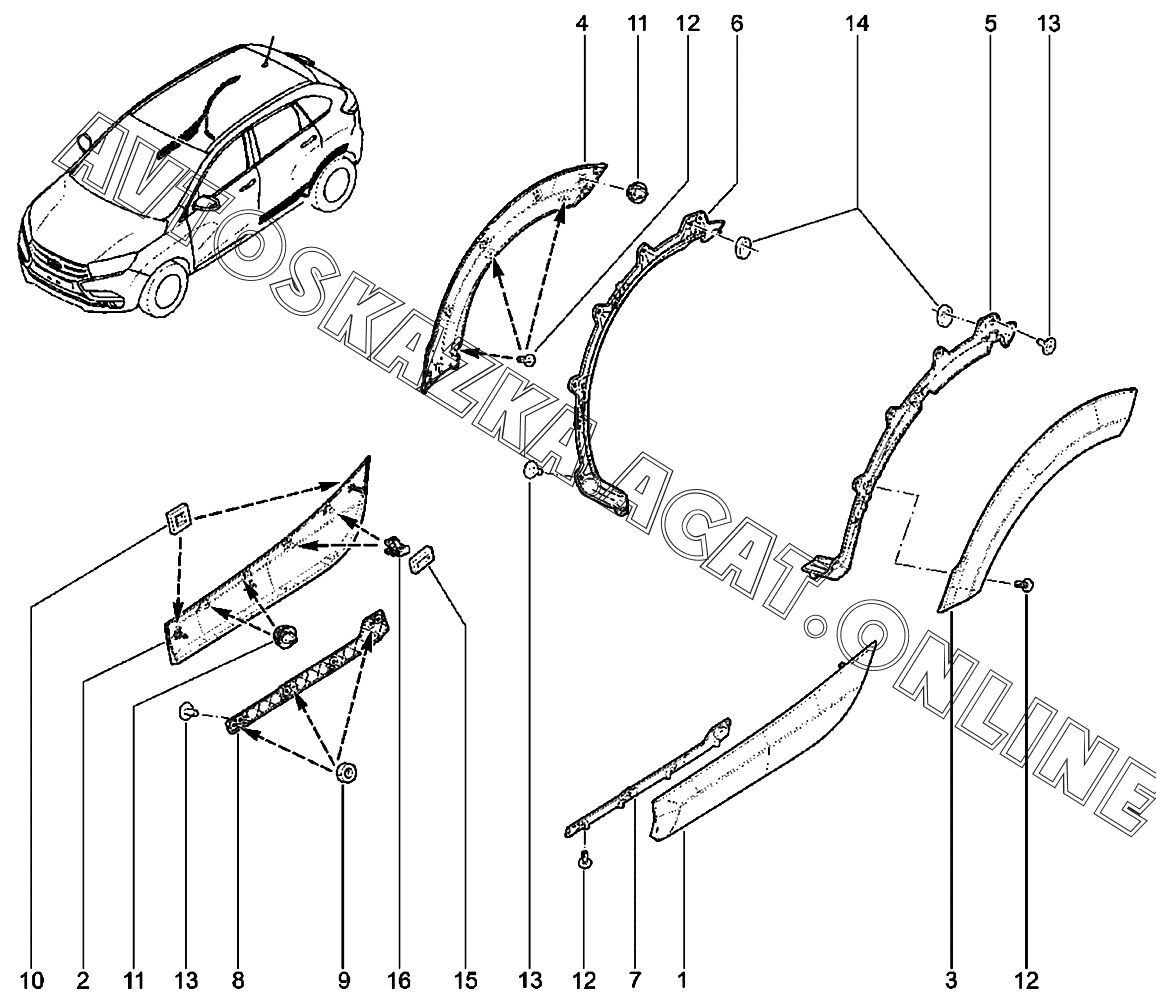 4 11 12 6 14 5 13

AVTOSKAZKA.ACAT.ONLINE

10 2 11 13 8 9 16 15 13 12 7 1 3 12