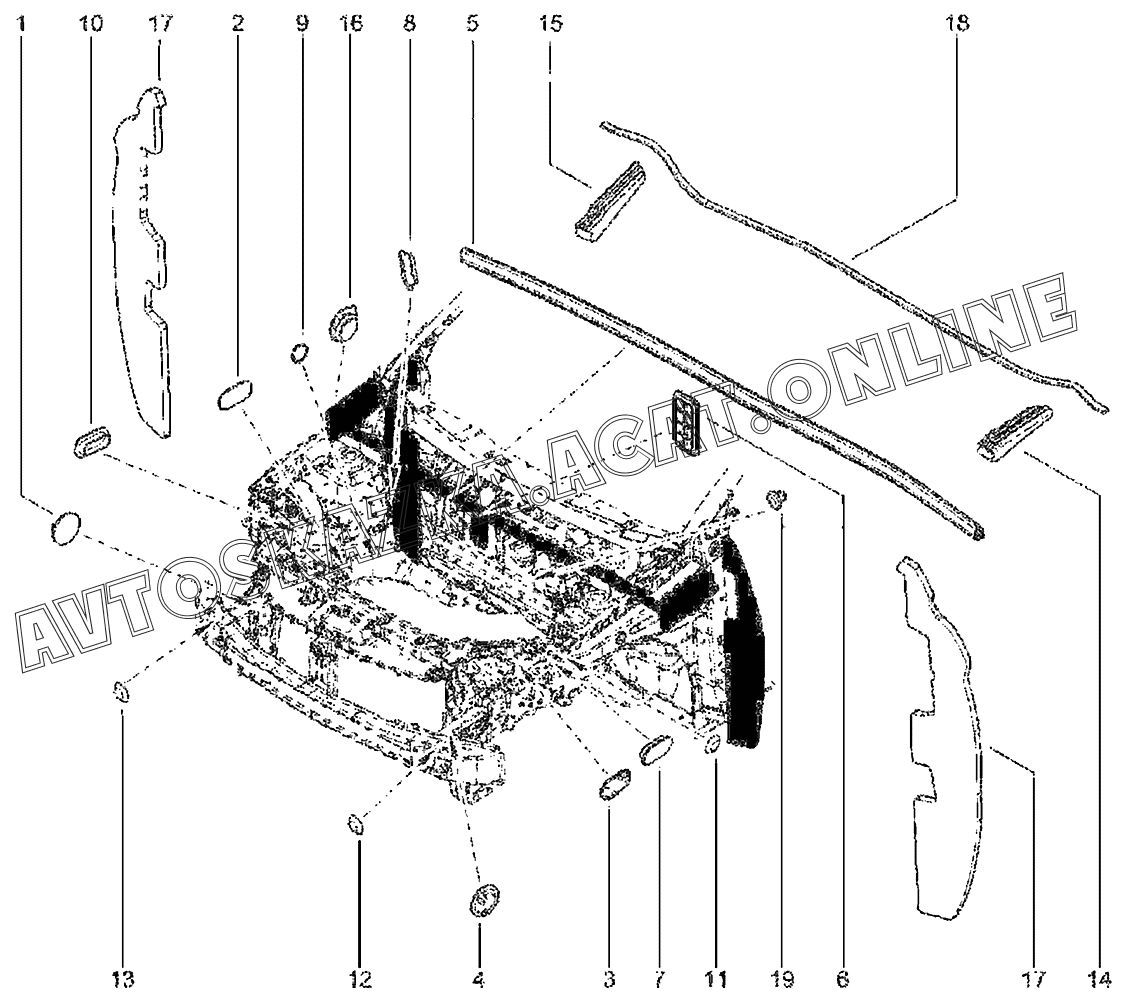 1 10 17 2 9 16 8 5 15 18

AVTOSKAZKA.ACAT.ONLINE

13 12 4 3 7 11 19 6 17 14