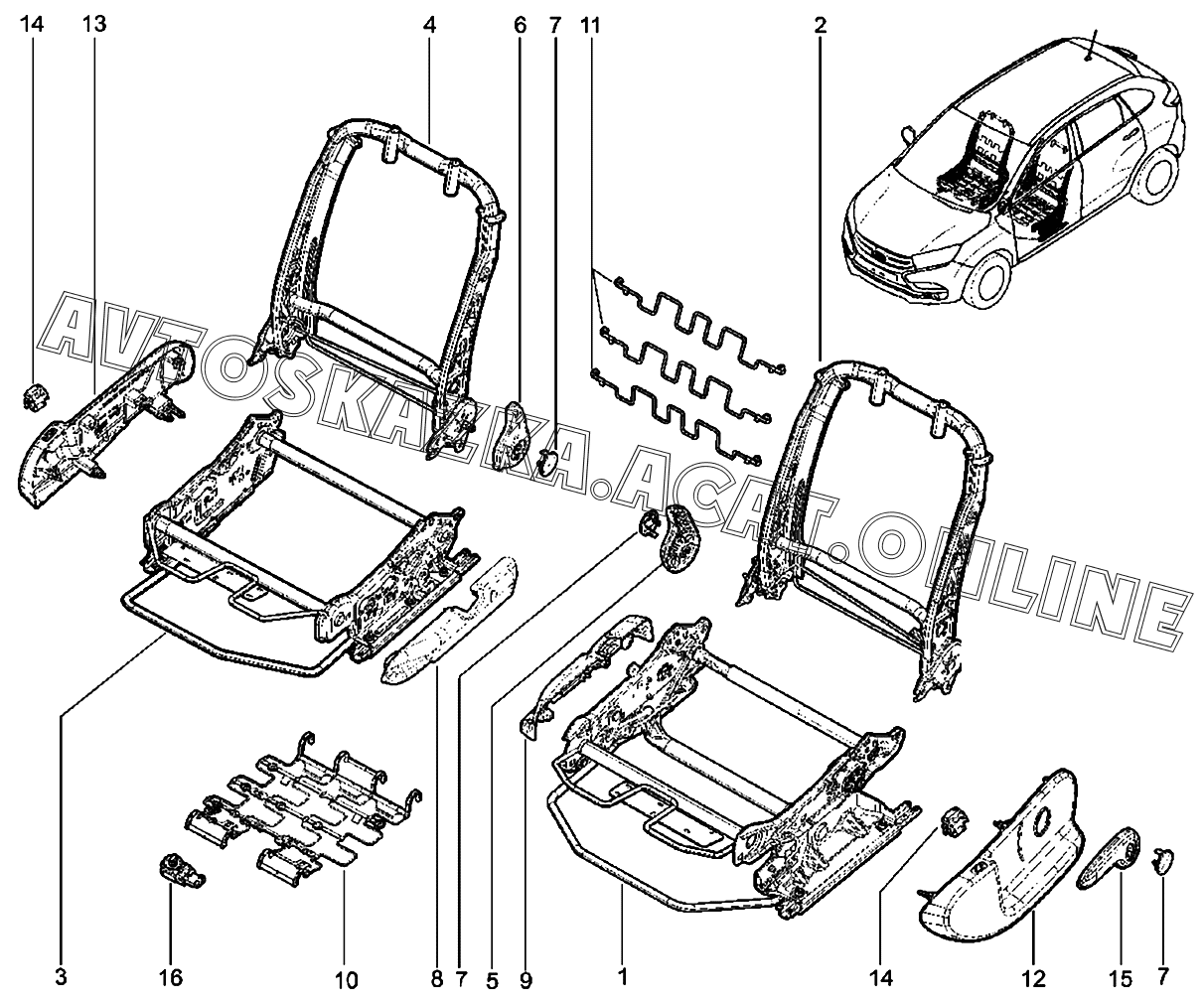 14 13 4 6 7 11 2

AVTOSKAZKA.ACAT.ONLINE

3 16 10 8 7 5 9 1 14 12 15 7