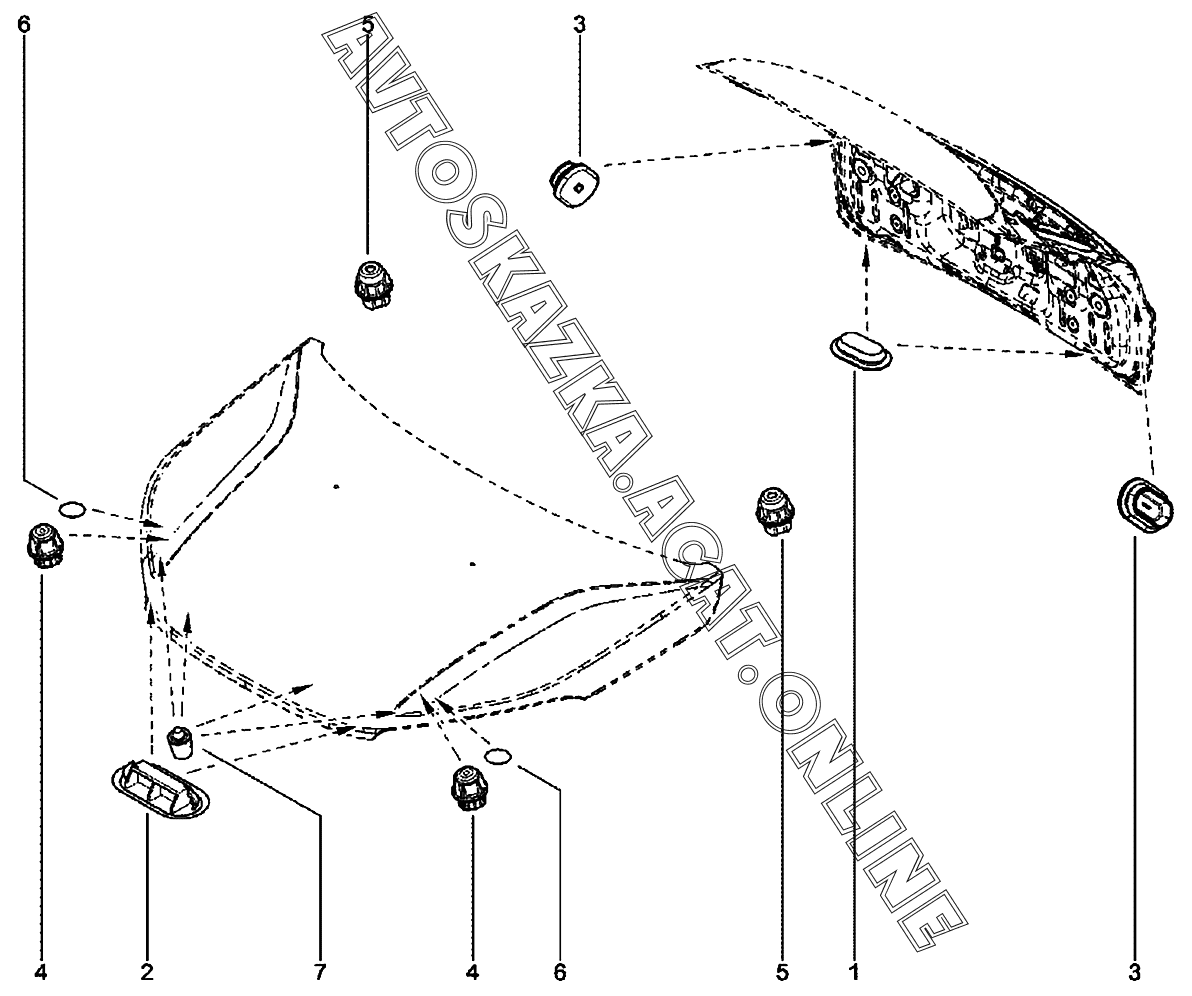 6
5
3
AVTOSKAZKA.ACAT.ONLINE
4
2
7
4
6
5
1
3