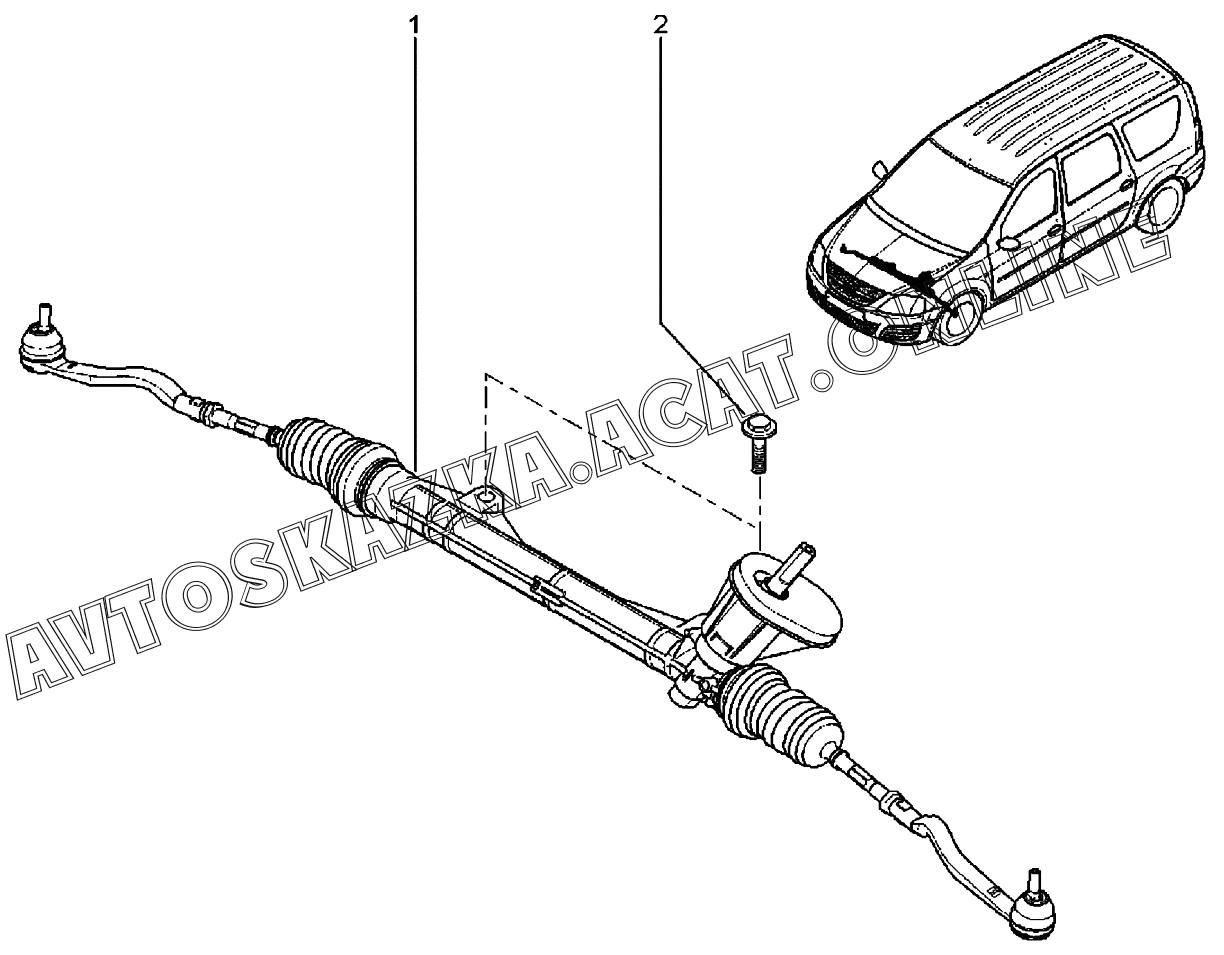 1
2
AVTOSKAZKA.ACAT.ONLINE