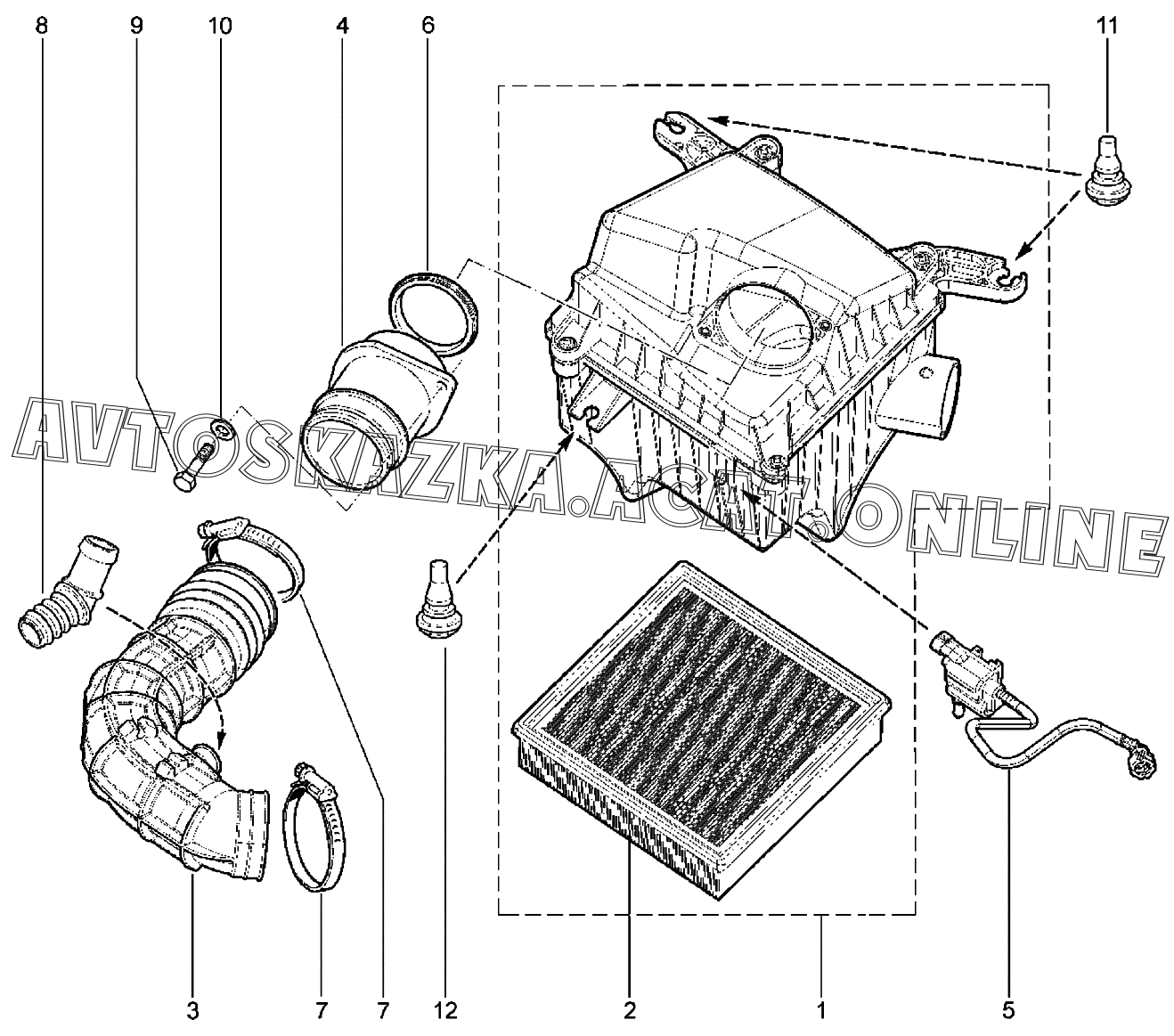 8 9 10 4 6 11

AVTOSKAZKA.ACAT.ONLINE

3 7 7 12 2 1 5