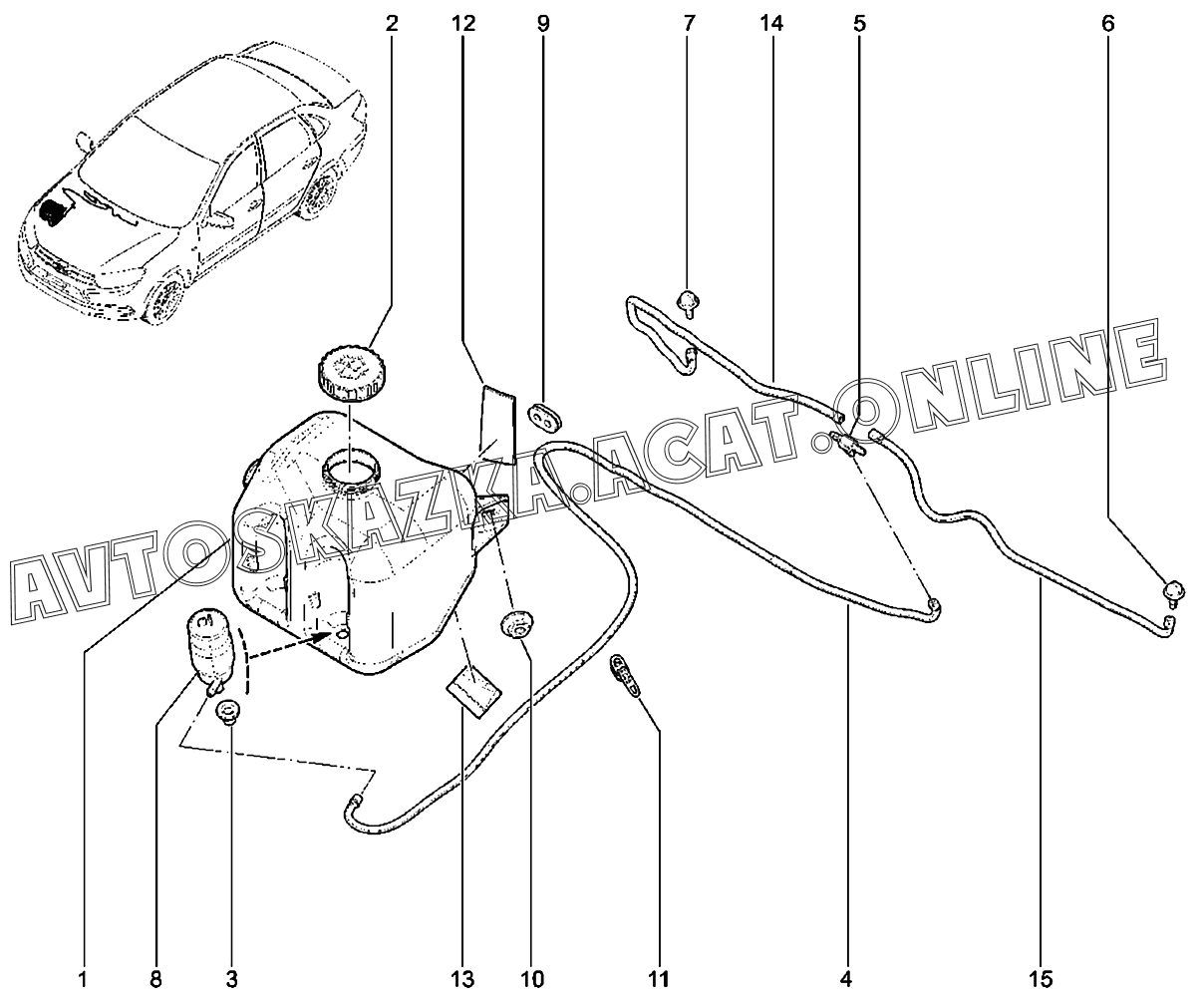 2
12
9
7
14
5
6

AVTOSKAZKA.ACAT.ONLINE

1
8
3
13
10
11
4
15