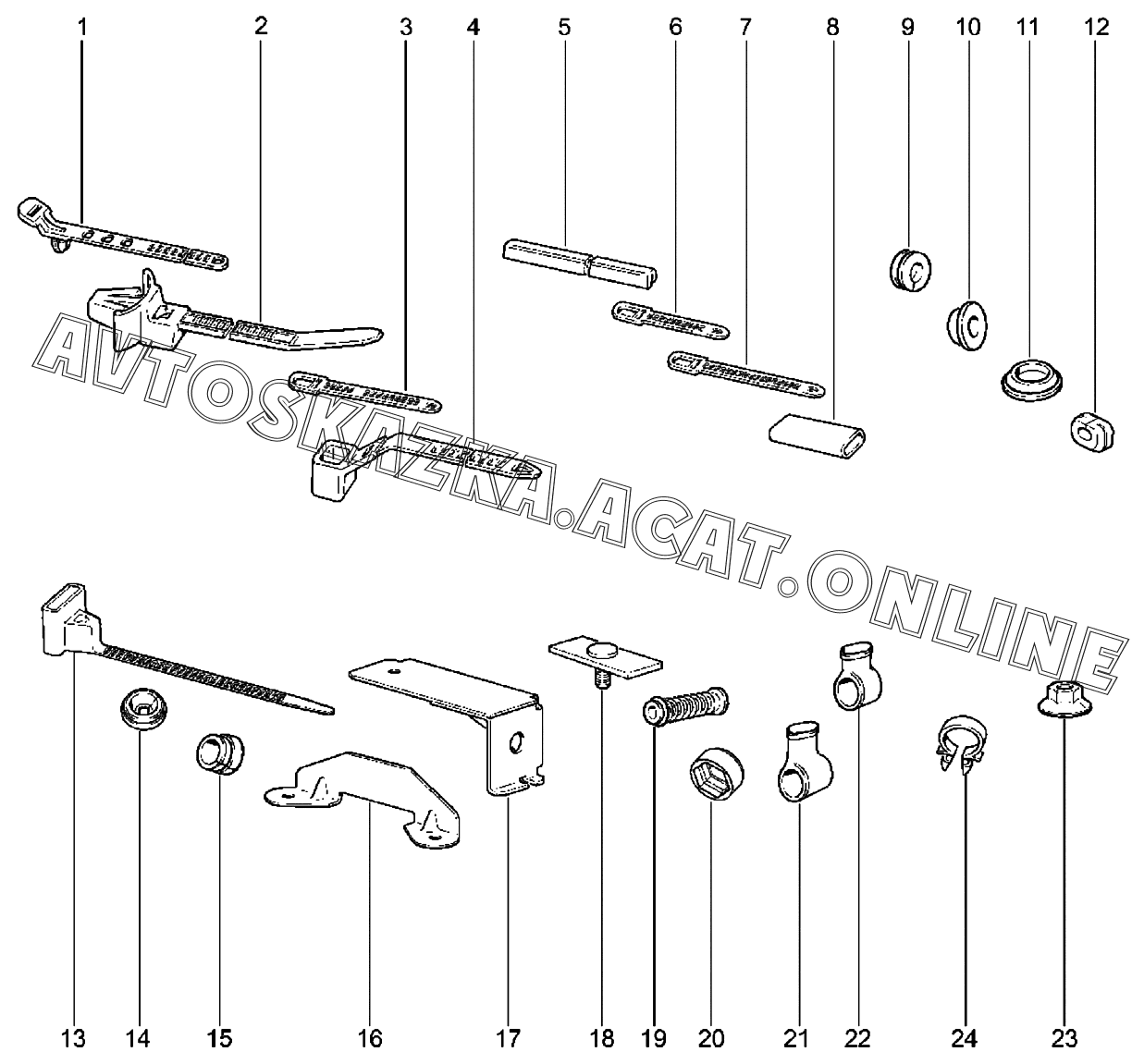 1 2 3 4 5 6 7 8 9 10 11 12

AVTOSKAZKA.ACAT.ONLINE

13 14 15 16 17 18 19 20 21 22 24 23