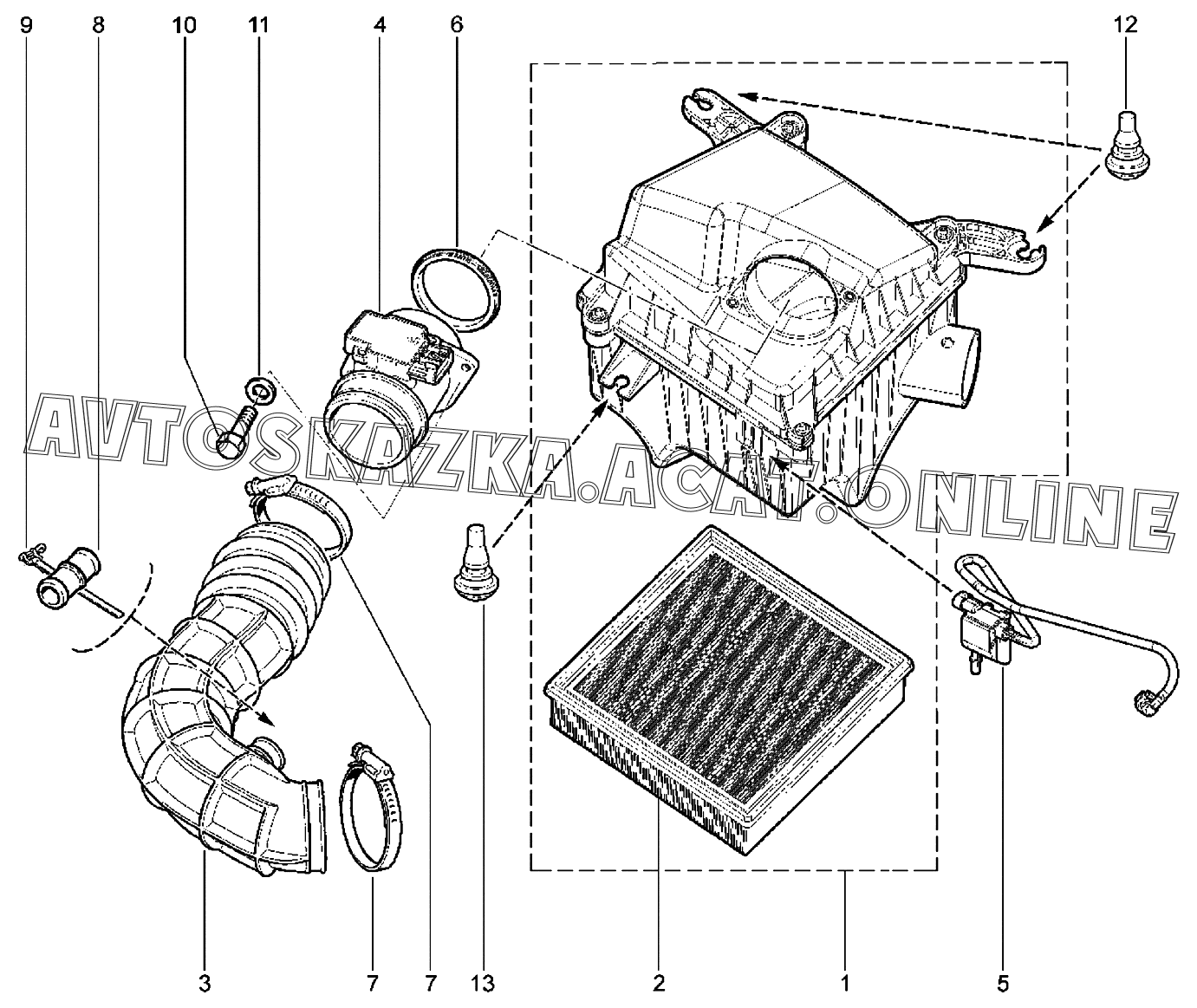 9 8 10 11 4 6 12

AVTOSKAZKA.ACAT.ONLINE

3 7 7 13 2 1 5