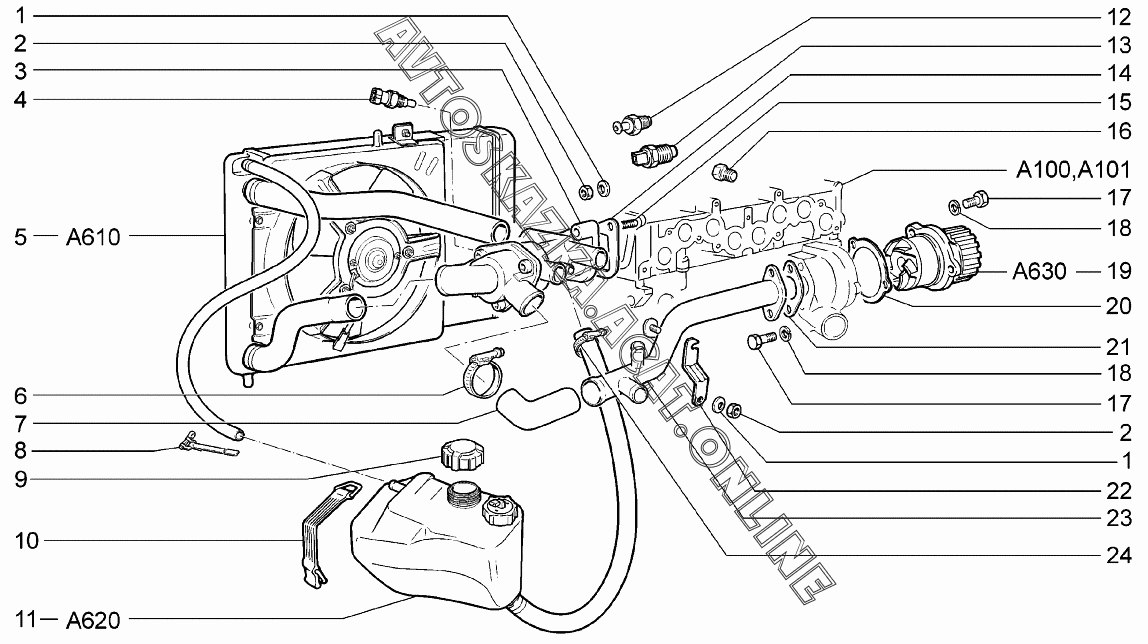 1
2
3
4
5 — A610
6
7
8
9
10
11 — A620
12
13
14
15
16
A100, A101
17
18
A630 — 19
20
21
18
17
2
1
22
23
24
AVTOSKAZKA.AGAT.ONLINE