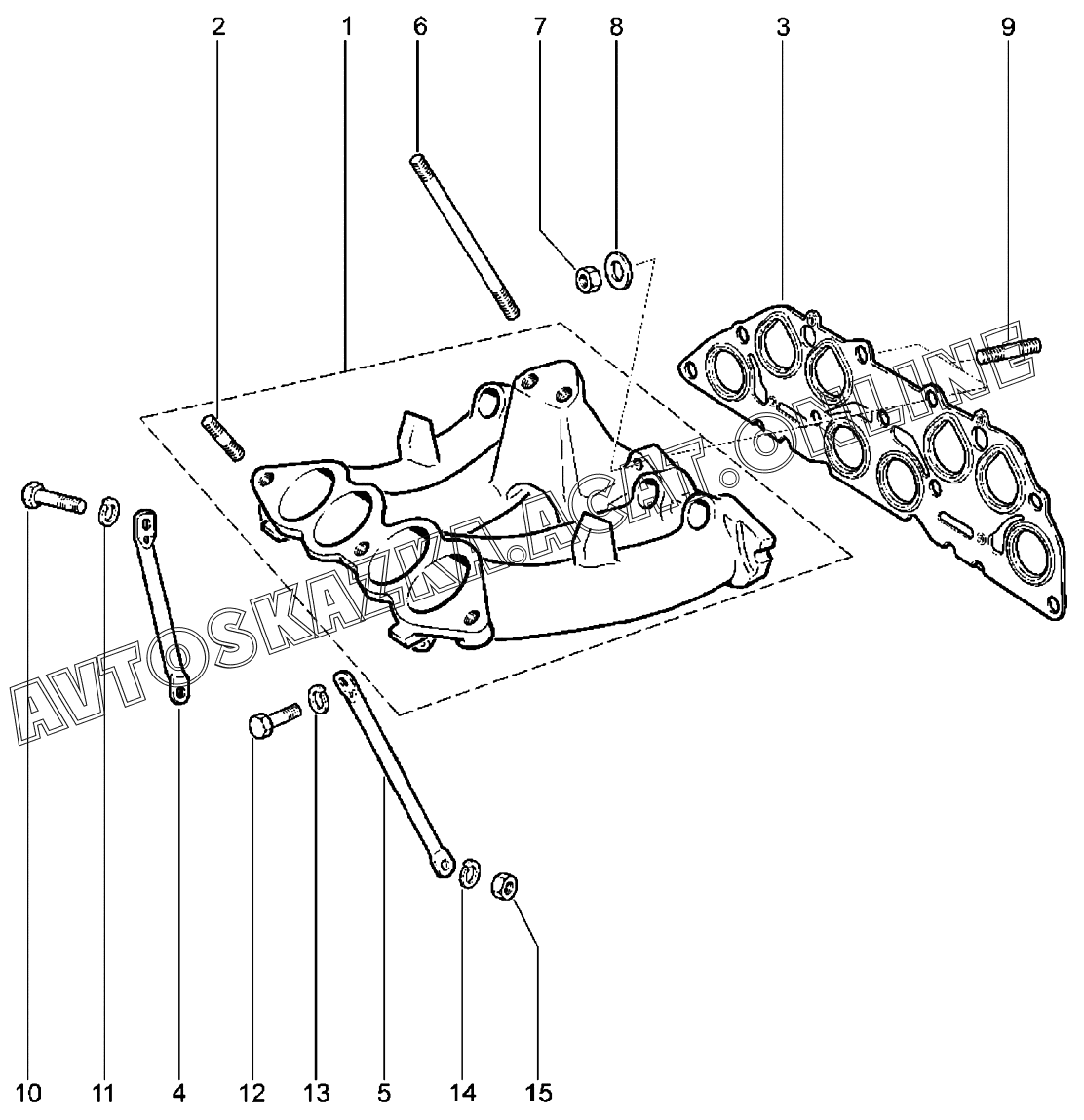 2 1 6 7 8 3 9

AVTOSKAZKA.ACAT.ONLINE

10 11 4 12 13 5 14 15