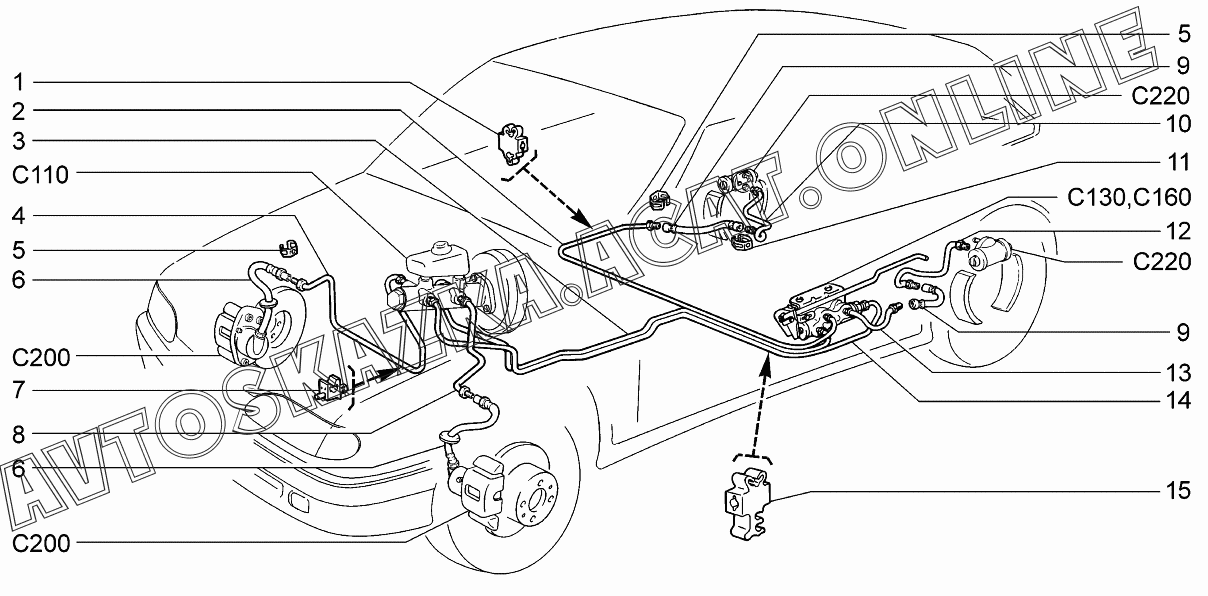 1
2
3
C110
4
5
6
C200
7
8
6
C200
5
9
C220
10
11
C130,C160
12
C220
9
13
14
15
AVTOSKAZKA.ACAT.ONLINE