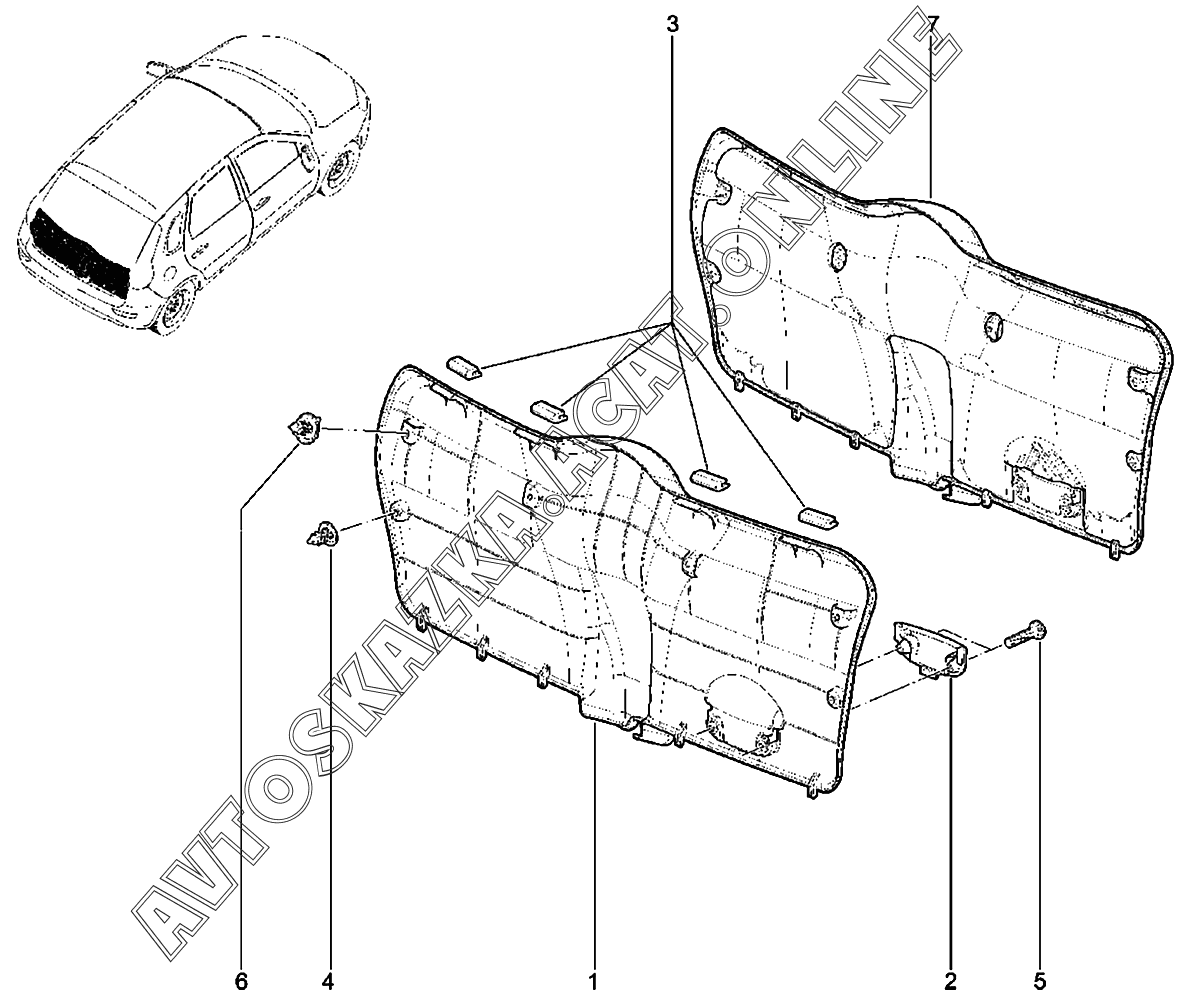 3
7
AVTOSKAZKA.ACAT.ONLINE
6
4
1
2
5