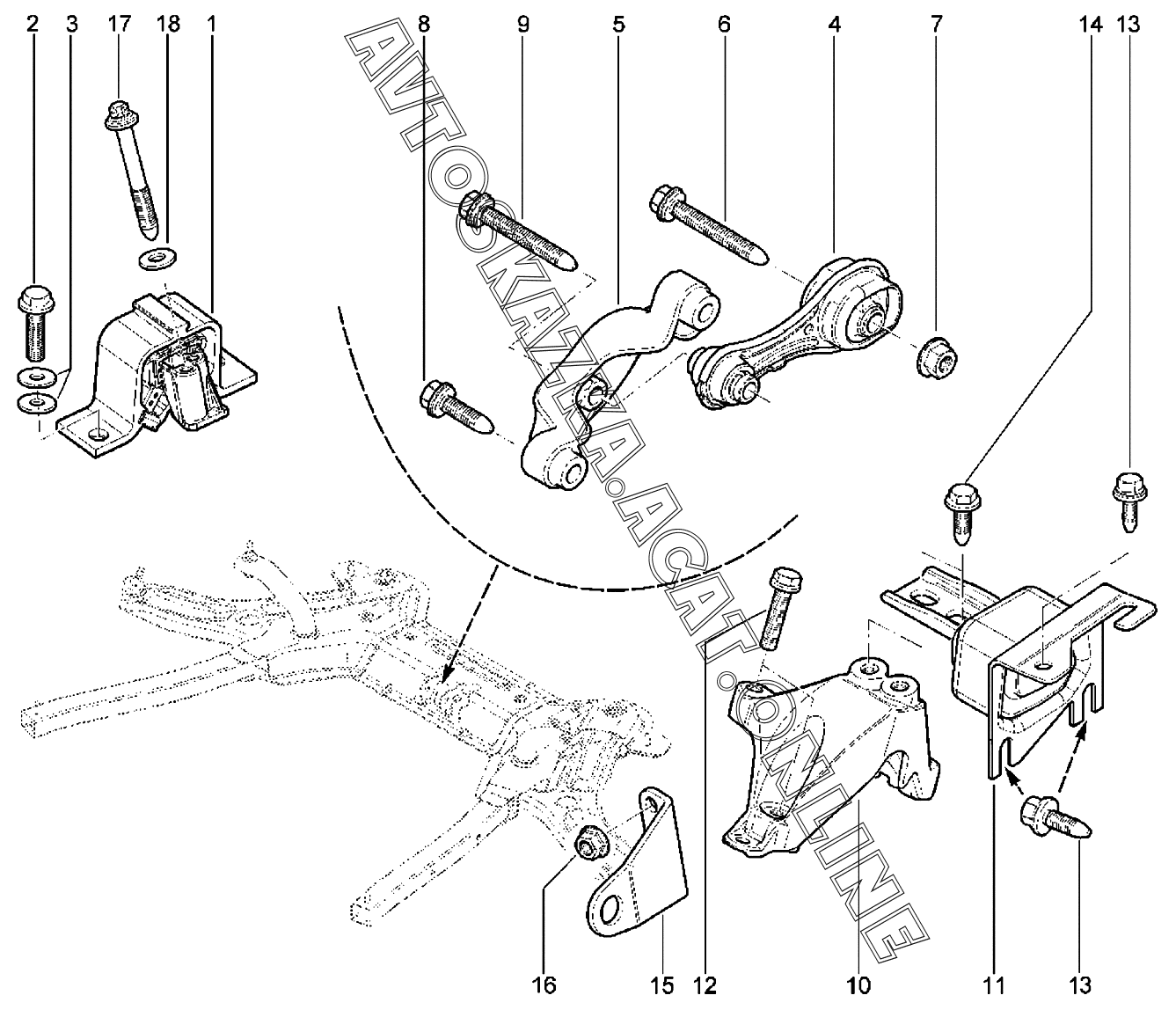 2 3 17 18 1 8 9 5 6 4 7 14 13

AVTOKAZKA.ACAT.ONLINE

16 15 12 10 11 13