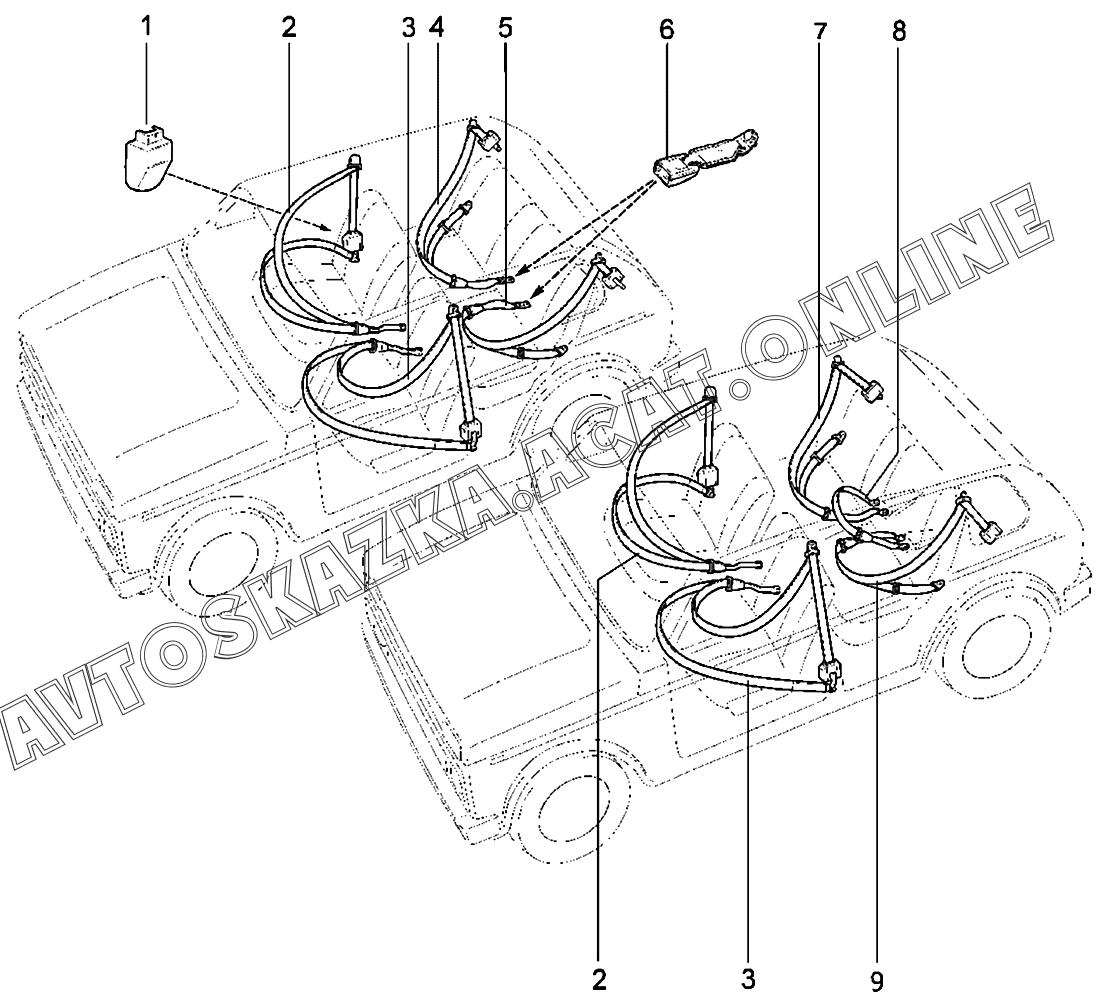 1 2 3 4 5 6 7 8

AVTOSKAZKA.ACAT.ONLINE

2 3 9