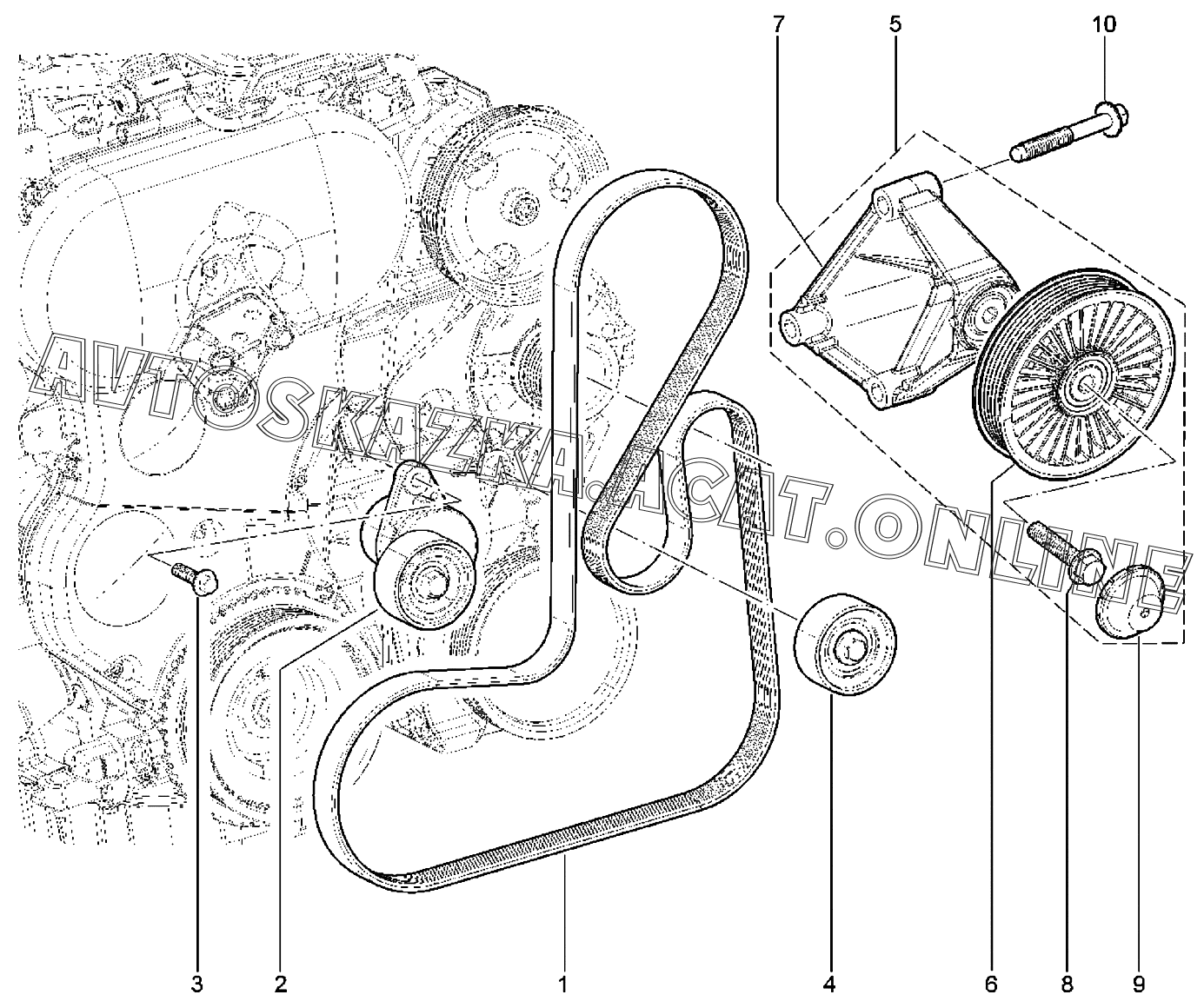 7
5
10
AVTOSKAZKA.ACAT.ONLINE
3
2
1
4
6
8
9