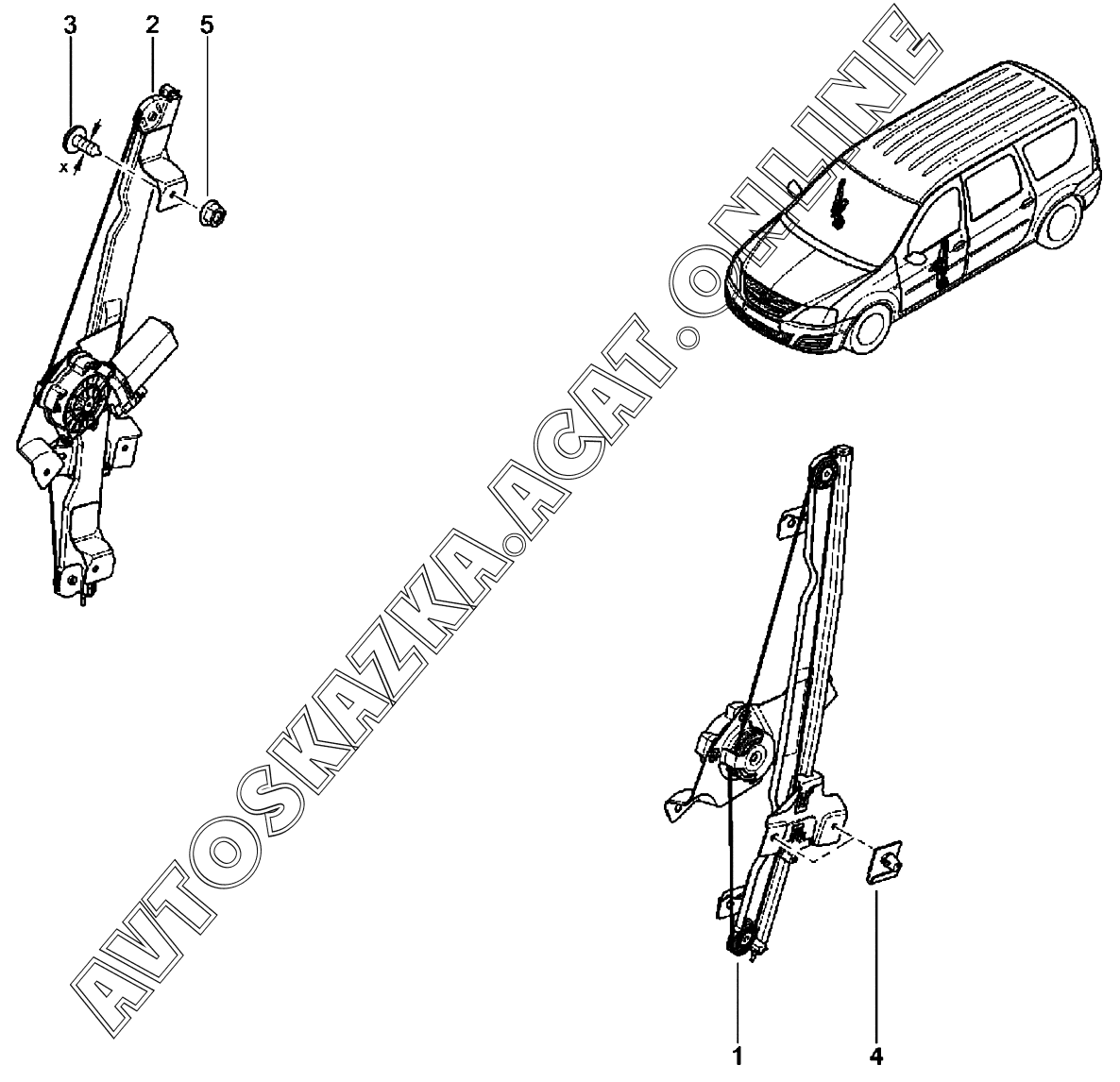 3
2
5
x
AVTOSKAZKA.ACAT.ONLINE
1
4