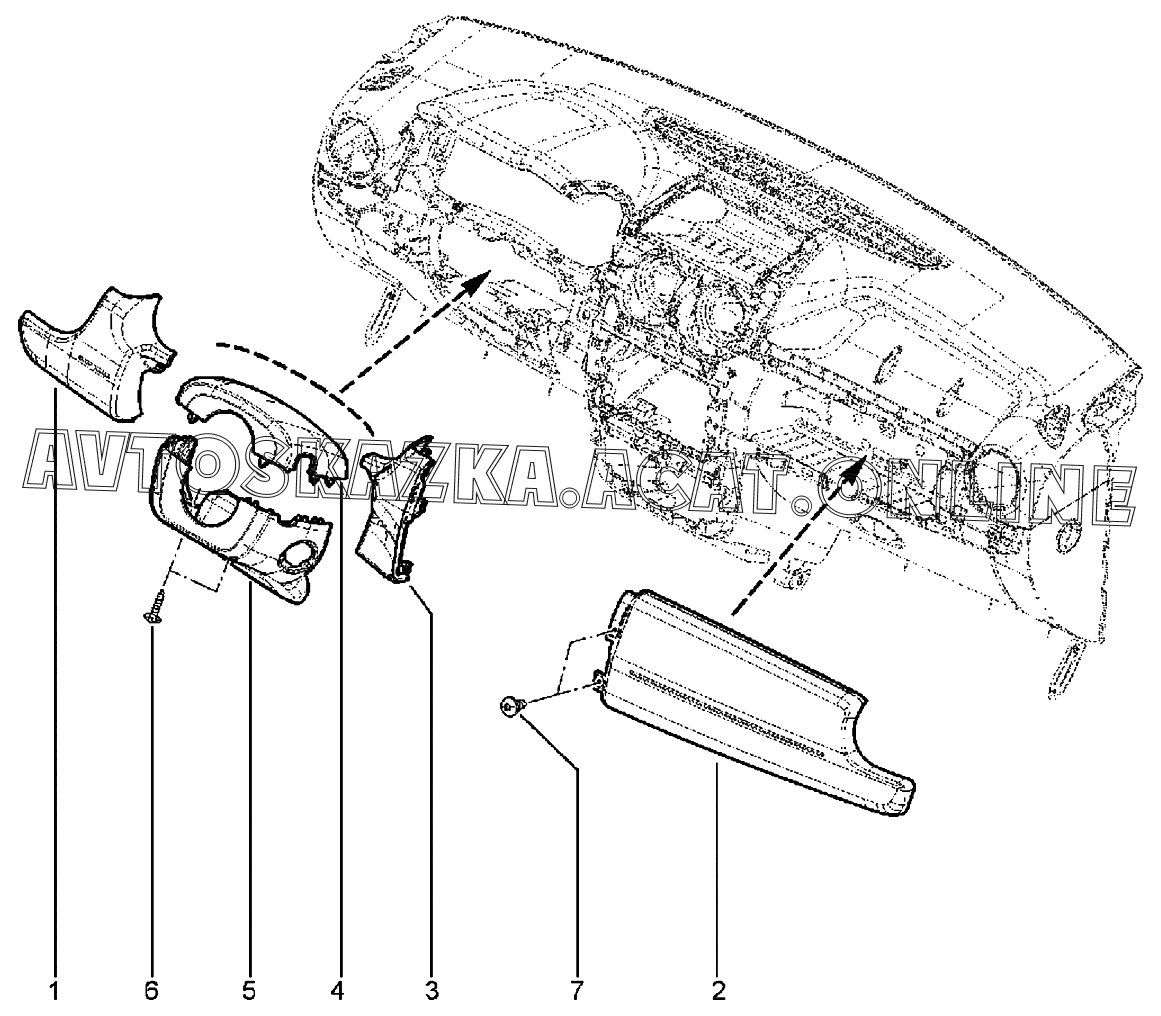 AVTOSKAZKA.ACAT.ONLINE

1 6 5 4 3 7 2