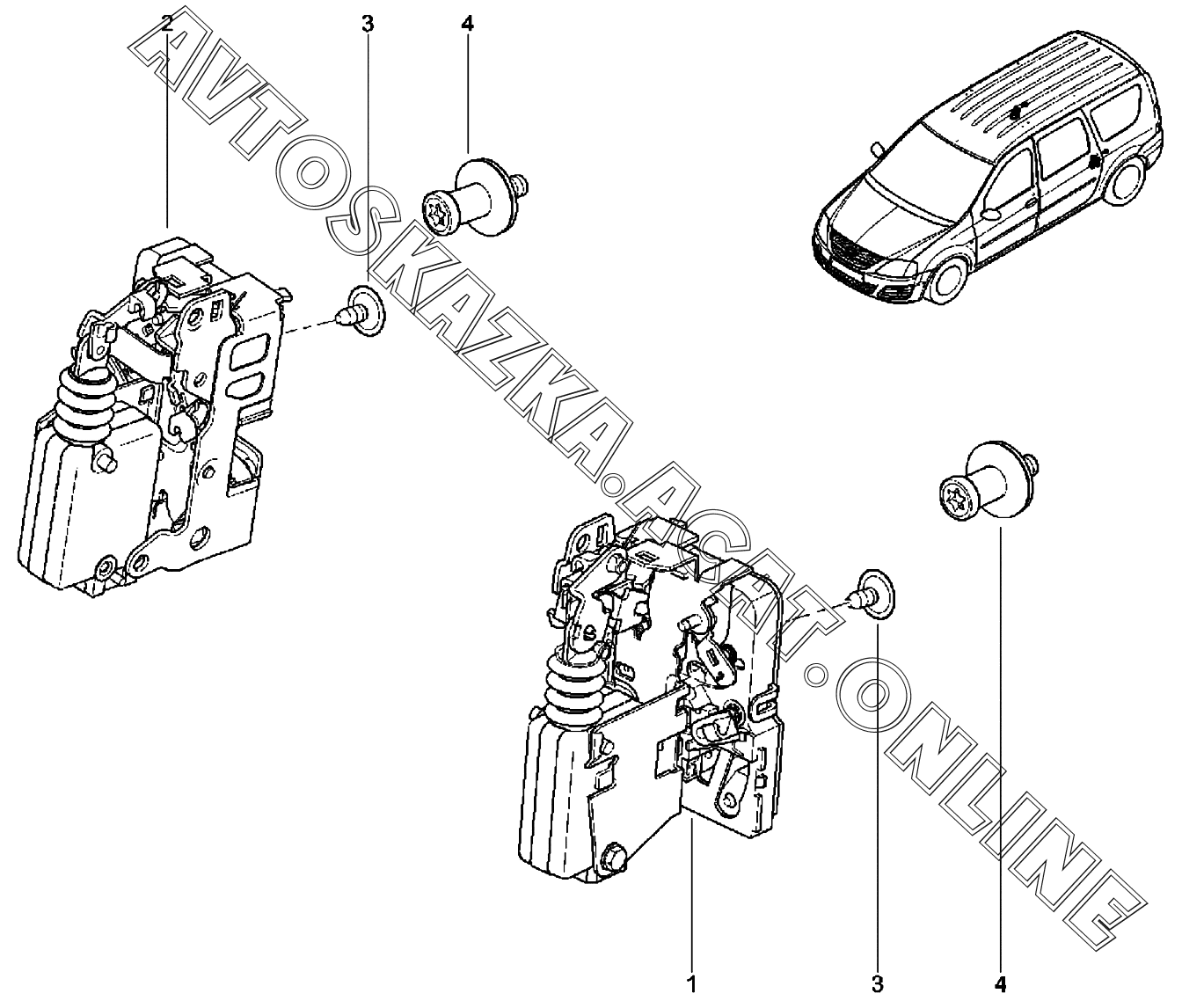 2
3
4
AVTOSKAZKA.ACAT.ONLINE
1
3
4