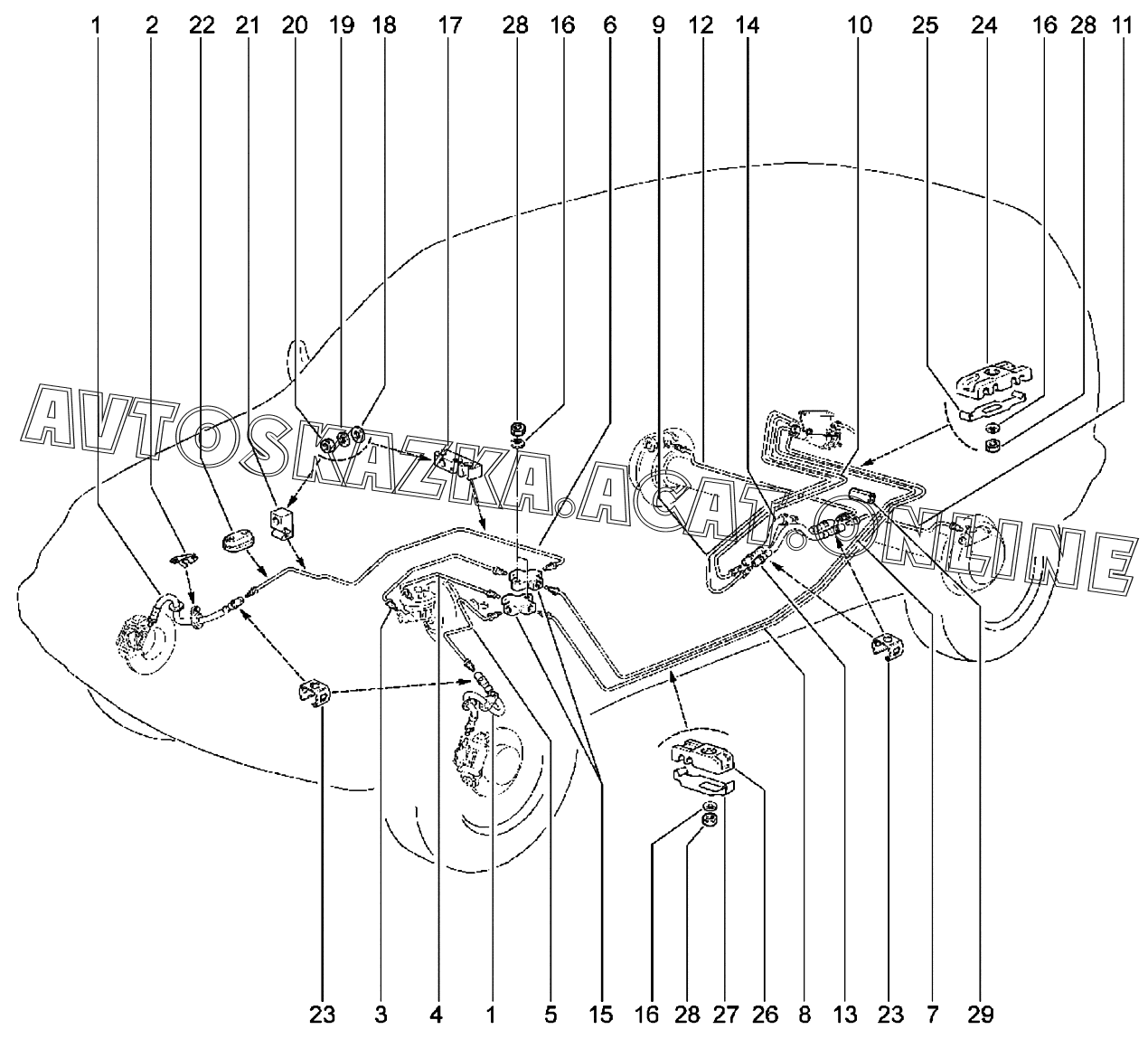 1 2 22 21 20 19 18 17 28 16 6 9 12 14 10 25 24 16 28 11

AVTOSKAZKA.ACAT.ONLINE

23 3 4 1 5 15 16 28 27 26 8 13 23 7 29