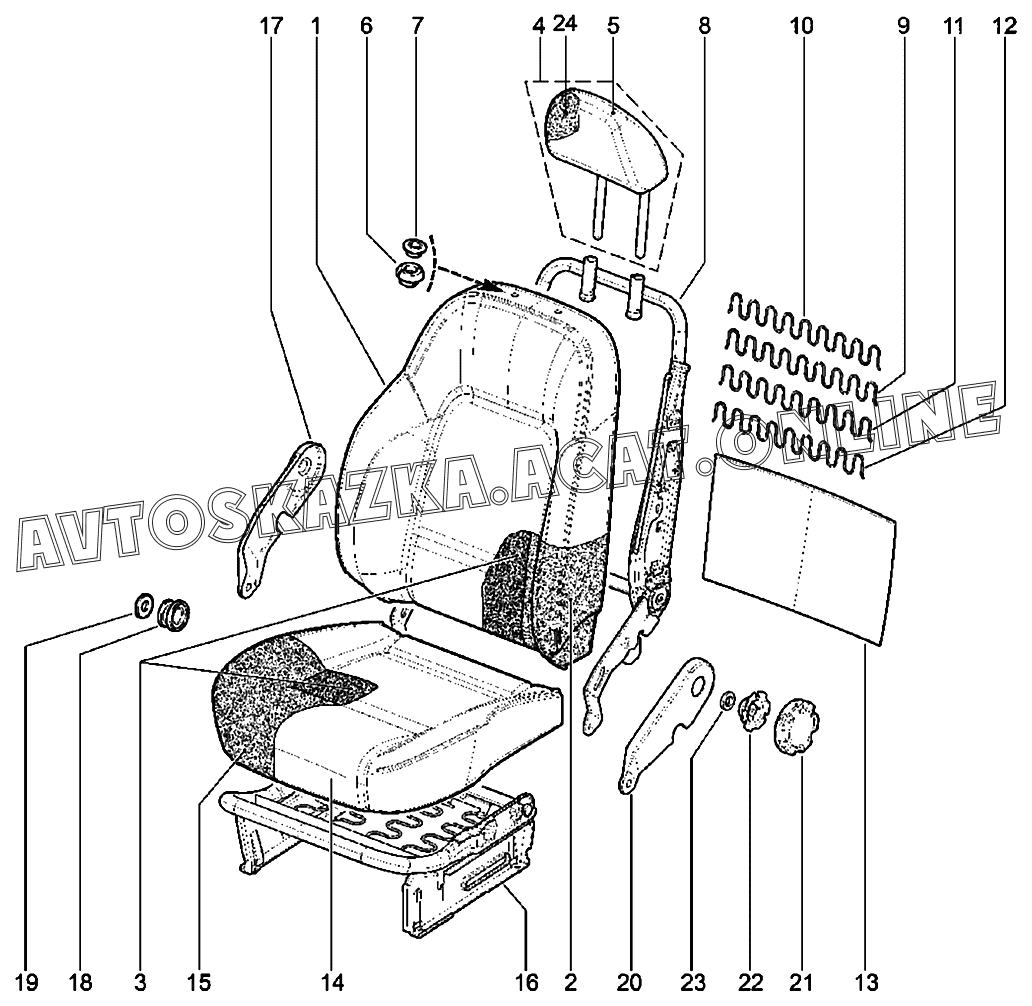 17 1 6 7 4 24 5 8 10 9 11 12

AVTOSKAZKA.ACAT.ONLINE

19 18 3 15 14 16 2 20 23 22 21 13