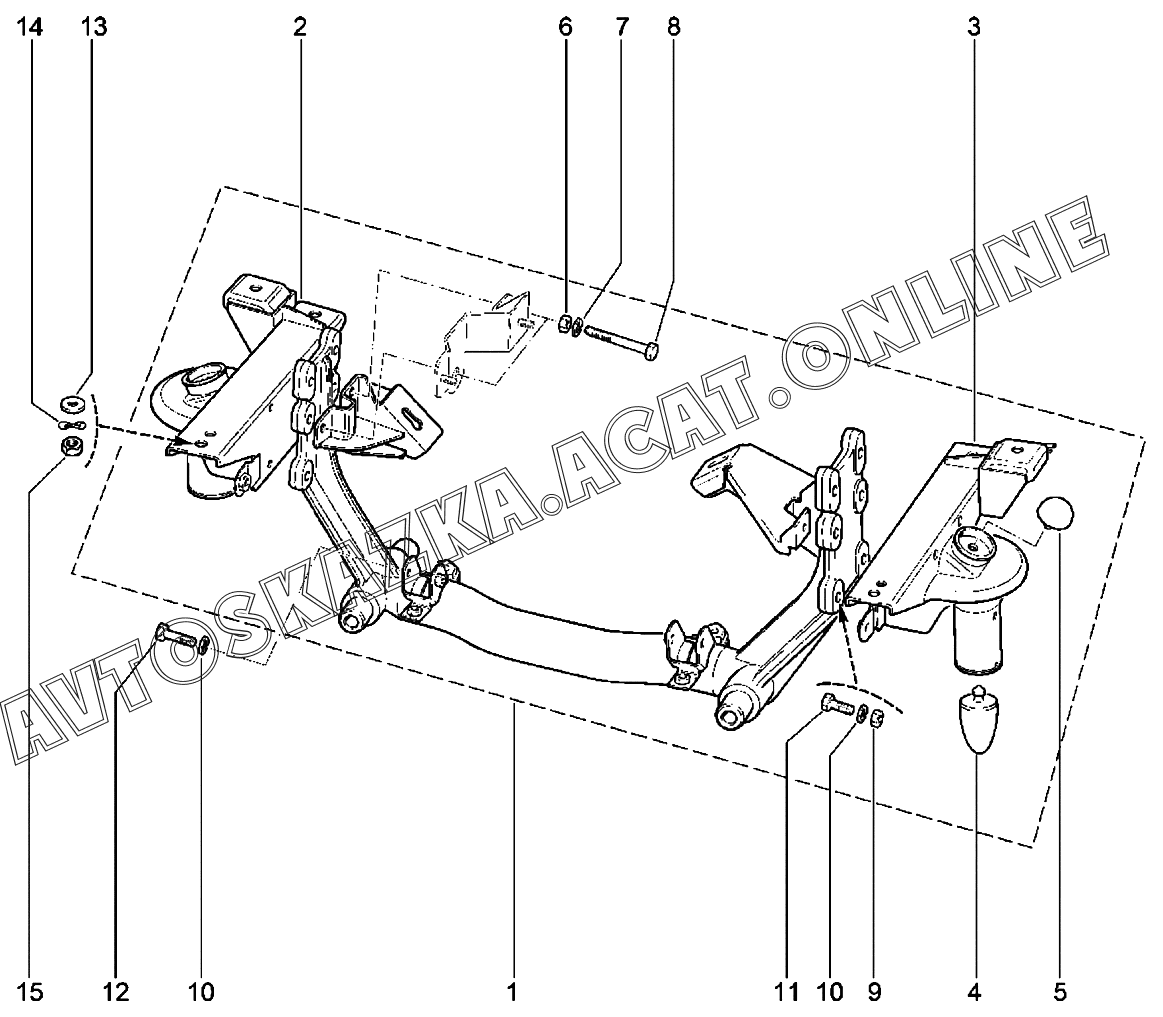 14 13 2 6 7 8 3

AVTOSKAZKA.ACAT.ONLINE

15 12 10 1 11 10 9 4 5