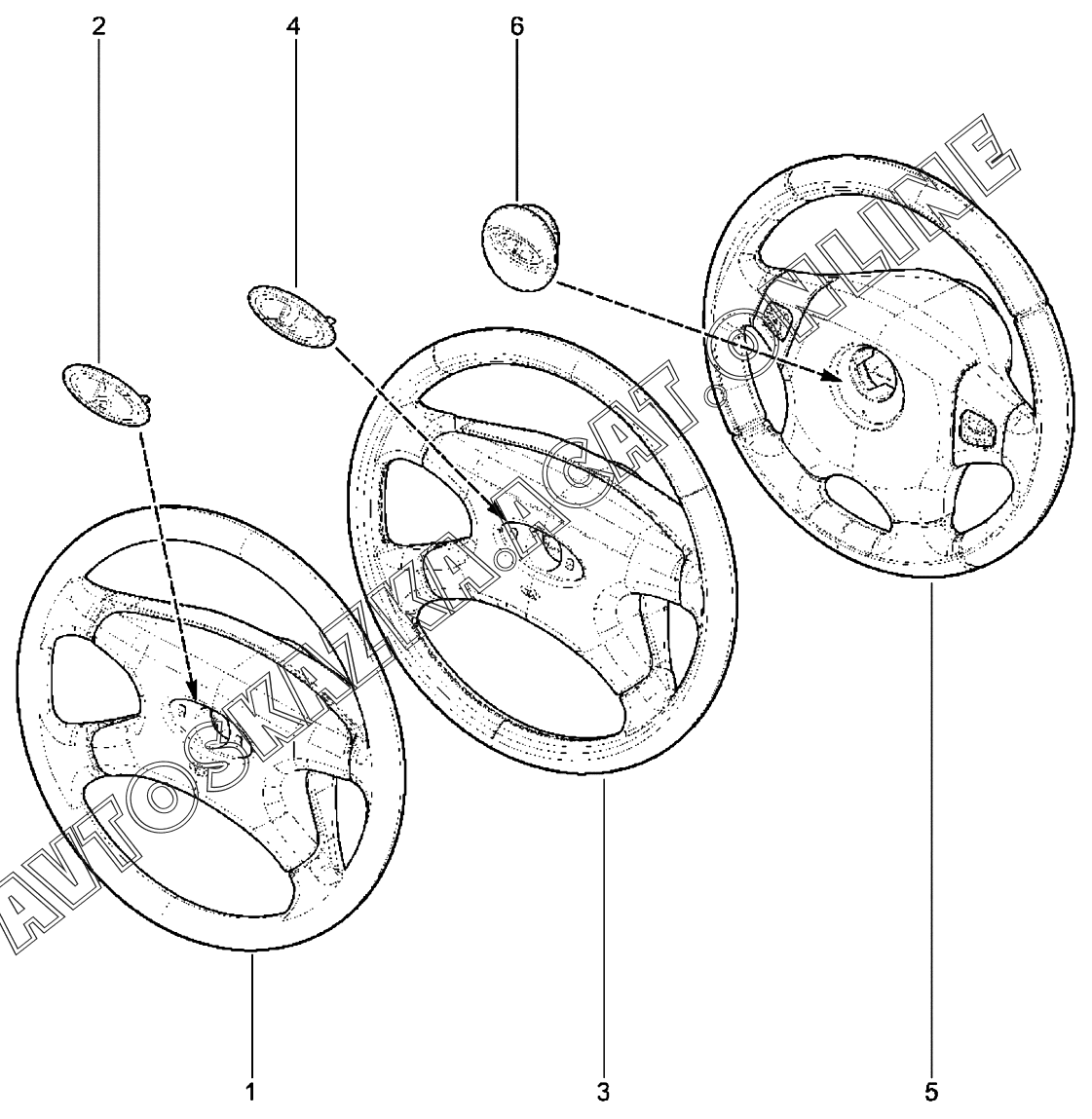 2
4
6
AVTOSKAZKA.ACAT.ONLINE
1
3
5