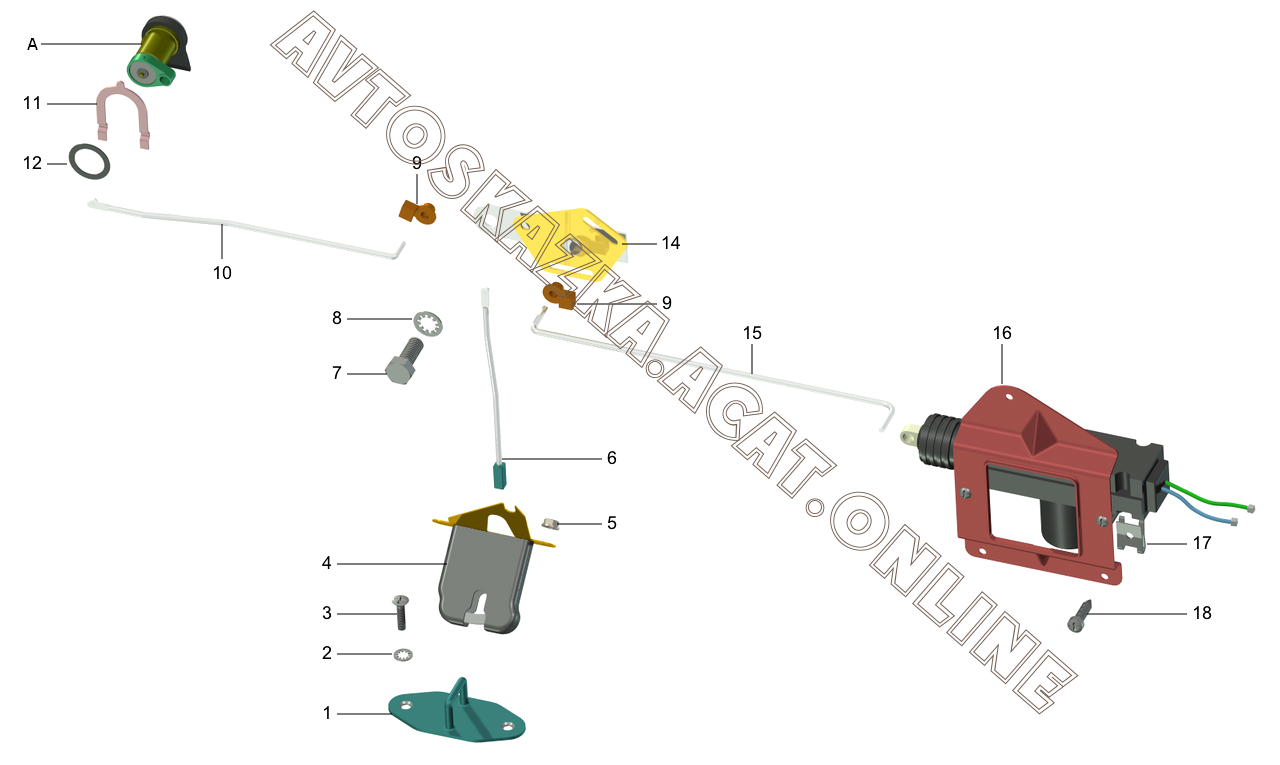 A
11
12
9
10
14
9
8
7
15
16
6
5
4
17
3
18
2
1
AVTOSKAZKA.ACAT.ONLINE