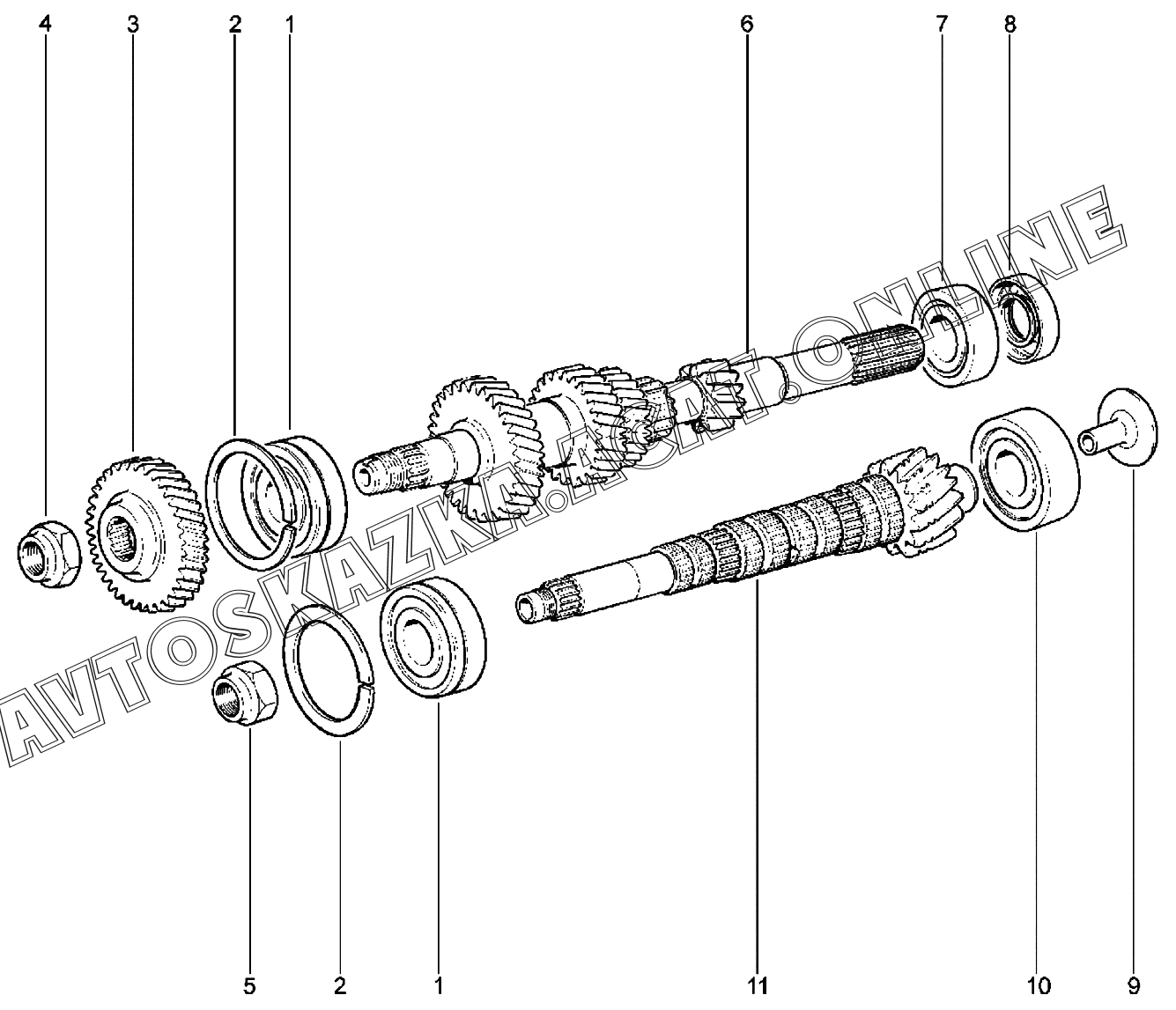 4 3 2 1 6 7 8

AVTOSKAZKA.ACAT.ONLINE

5 2 1 11 10 9