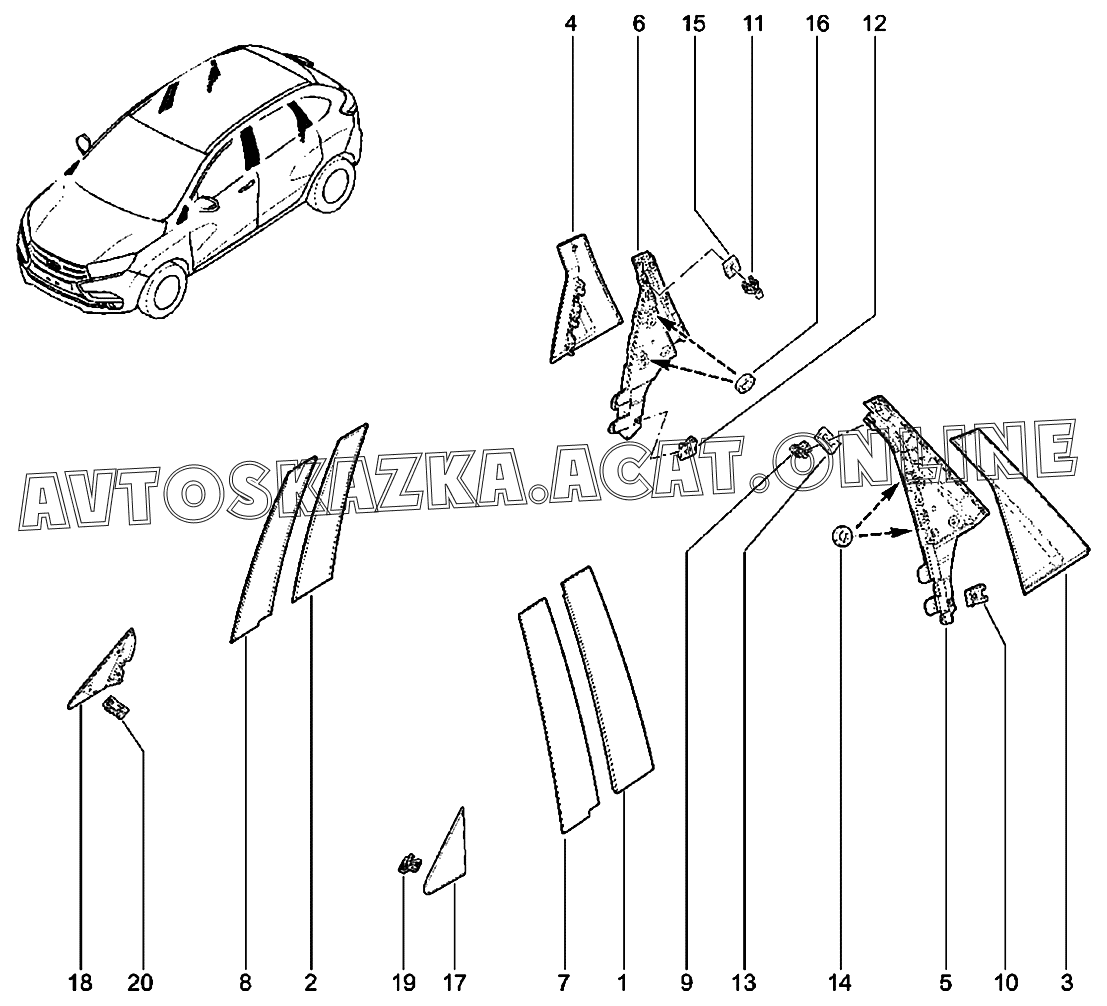 4 6 15 11 16 12

AVTOSKAZKA.ACAT.ONLINE

18 20 8 2 19 17 7 1 9 13 14 5 10 3