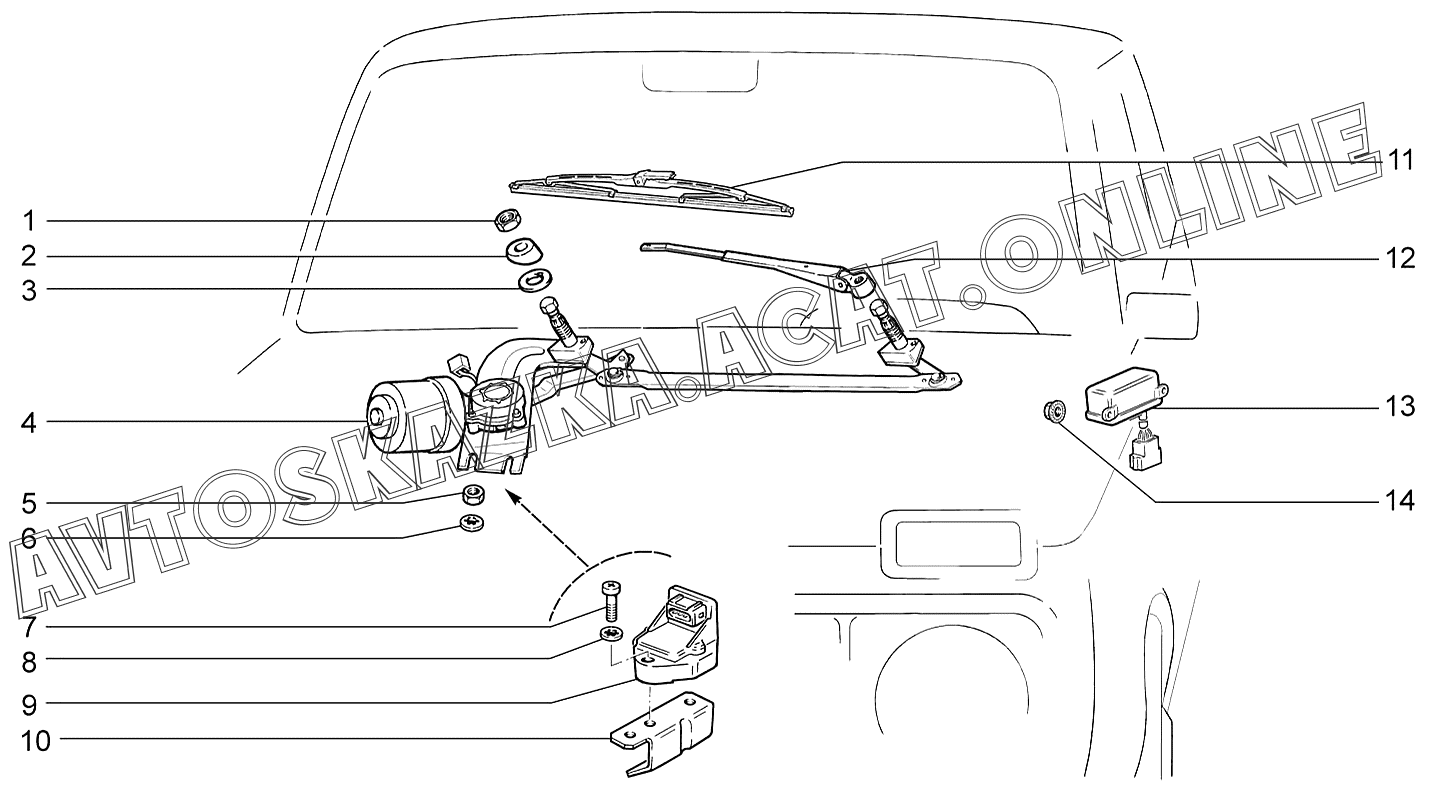 1
2
3
4
5
6
7
8
9
10
11
12
13
14
AVTOSKAZKA.ACAT.ONLINE