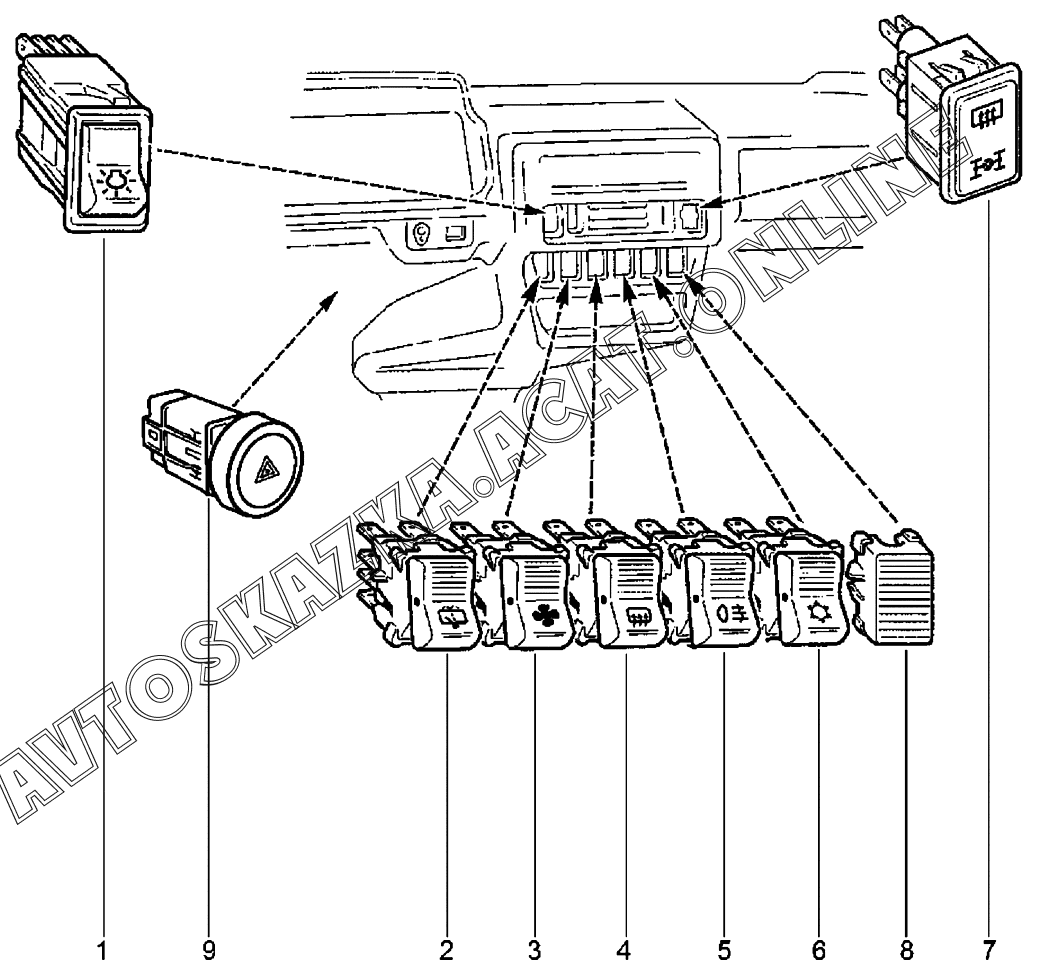 AVTOSKAZKA.ACAT.ONLINE

1
9
2
3
4
5
6
8
7