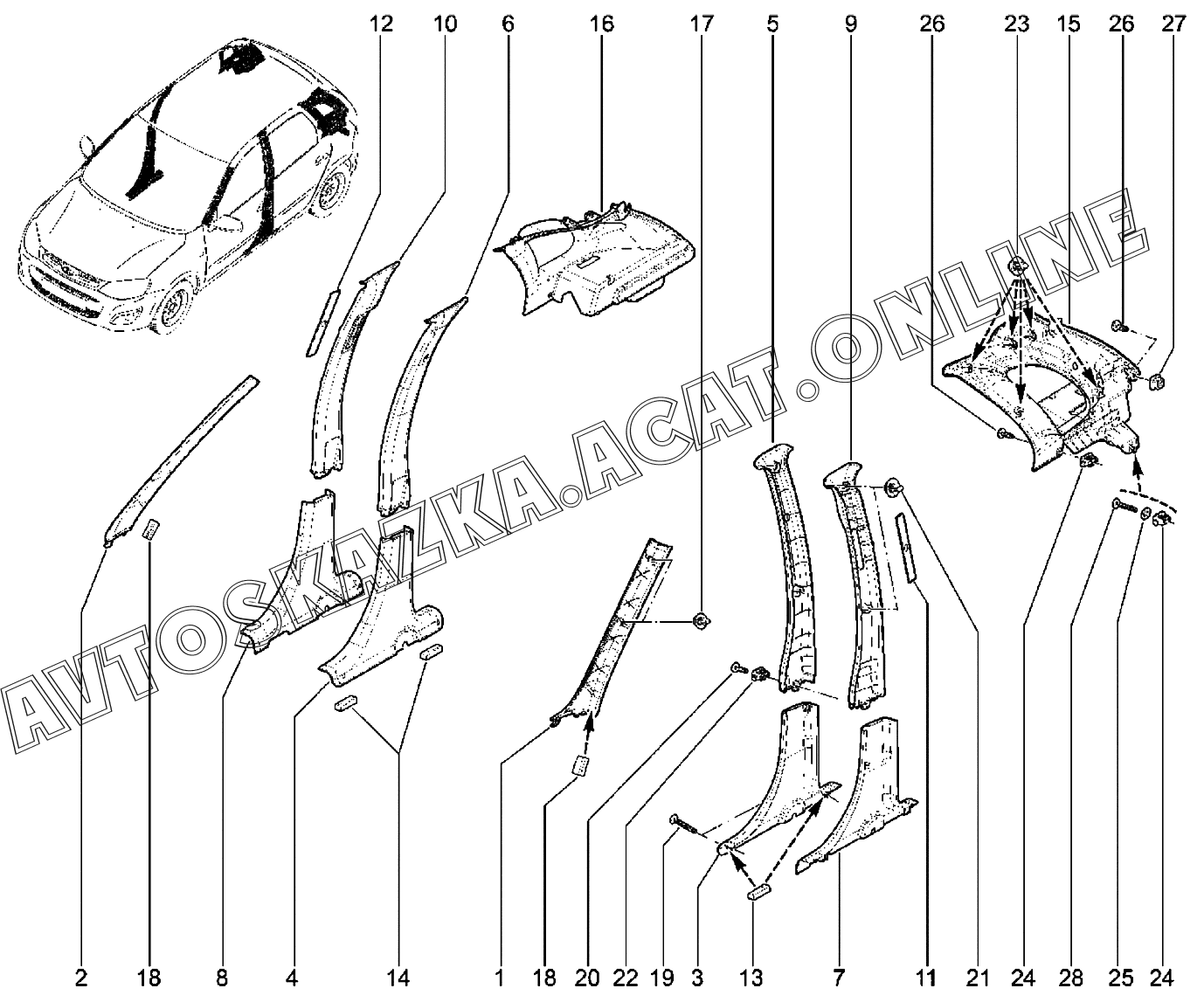 12 10 6 16 17 5 9 26 23 15 26 27

AVTOSKAZKA.ACAT.ONLINE

2 18 8 4 14 1 18 20 22 19 3 13 7 11 21 24 28 25 24