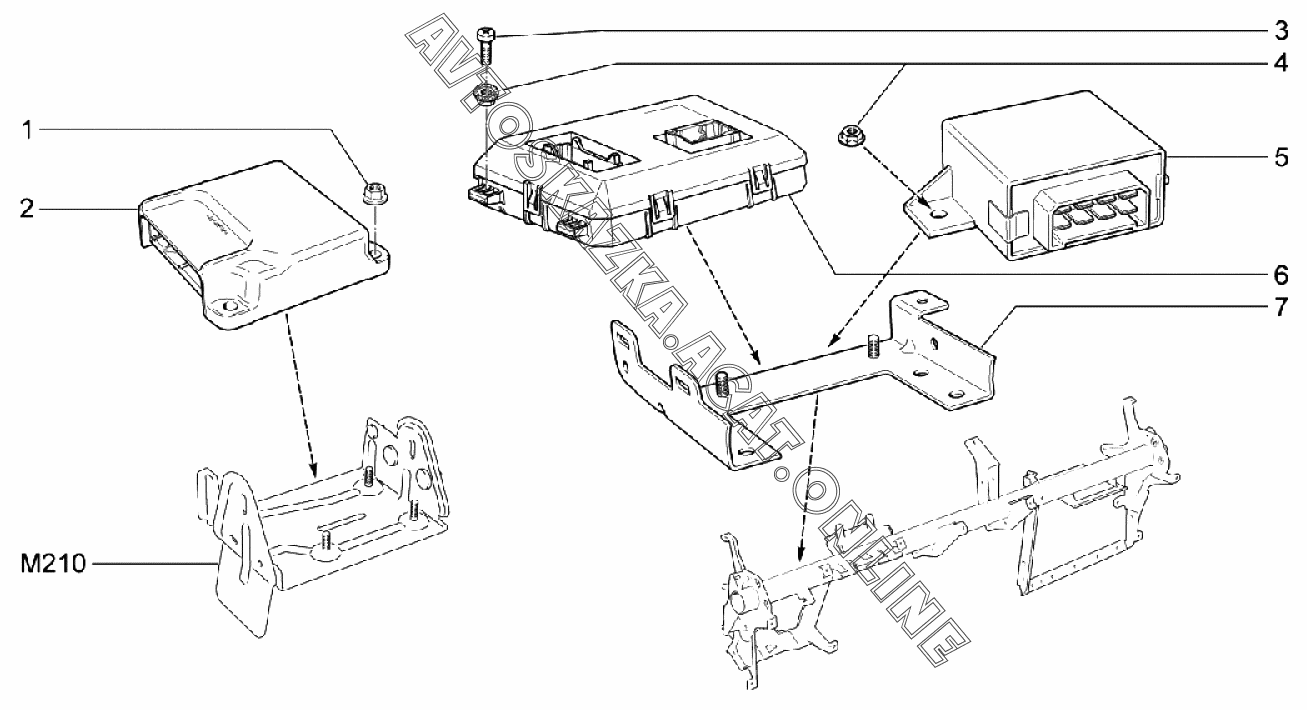 AVTOSKAZKA.AGAT.ONLINE

3
4
1
5
2
6
7
M210