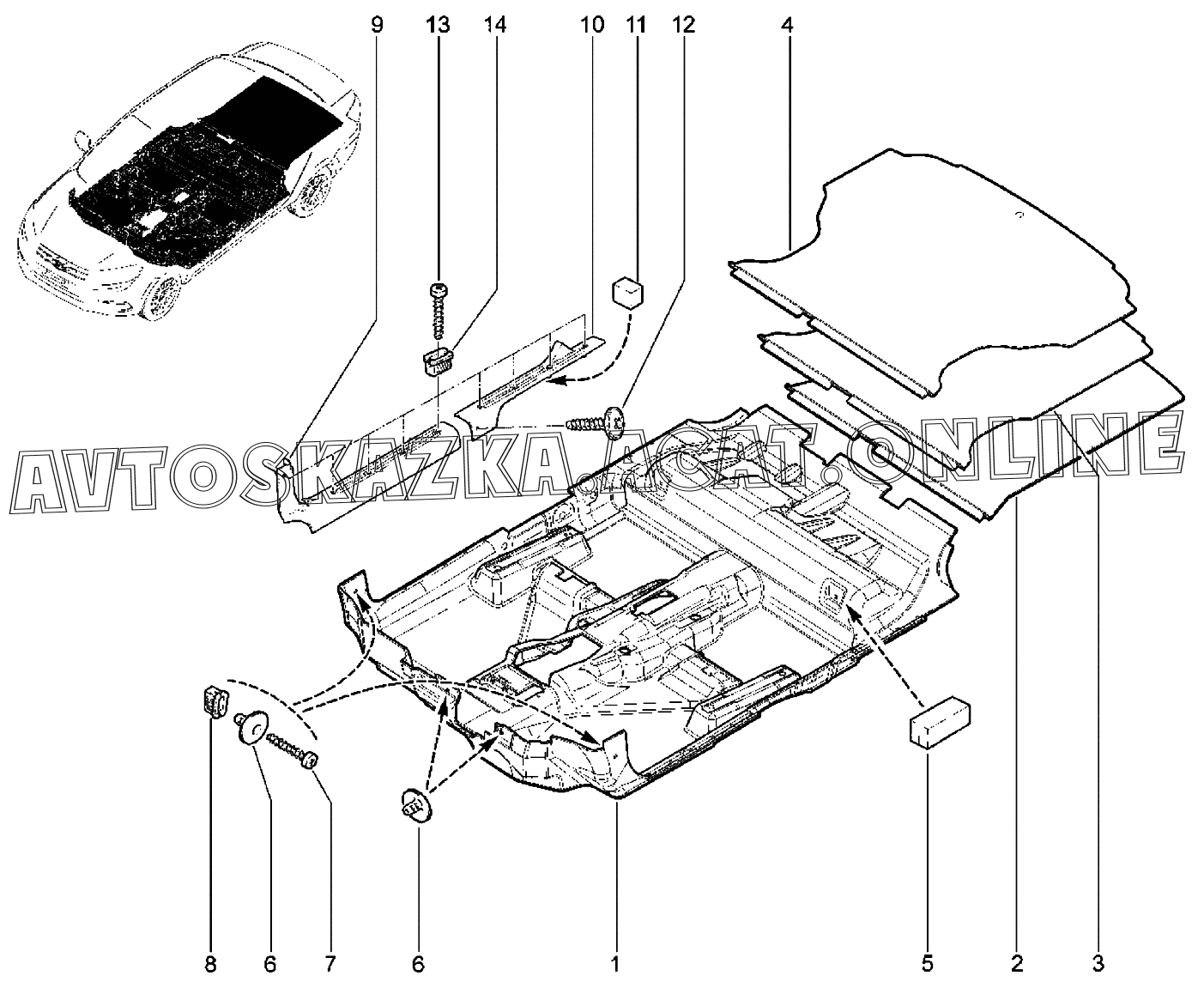 9 13 14 10 11 12 4

AVTOSKAZKA.ACAT.ONLINE

8 6 7 6 1 5 2 3