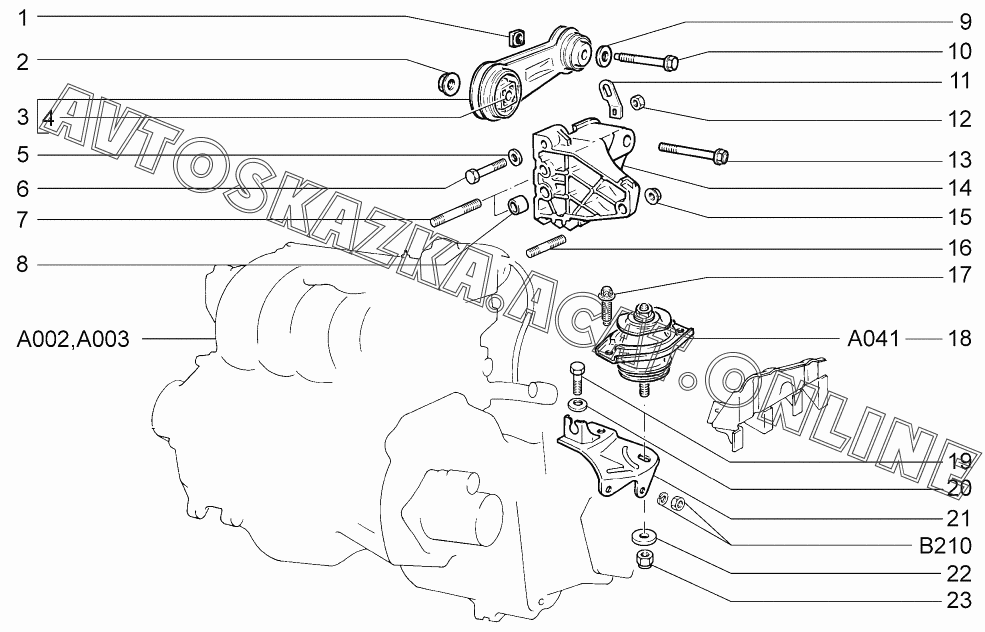 1
2
3
4
5
6
7
8
A002,A003
9
10
11
12
13
14
15
16
17
A041
18
19
20
21
B210
22
23
AVTOSKAZKA.ACT.ONLINE