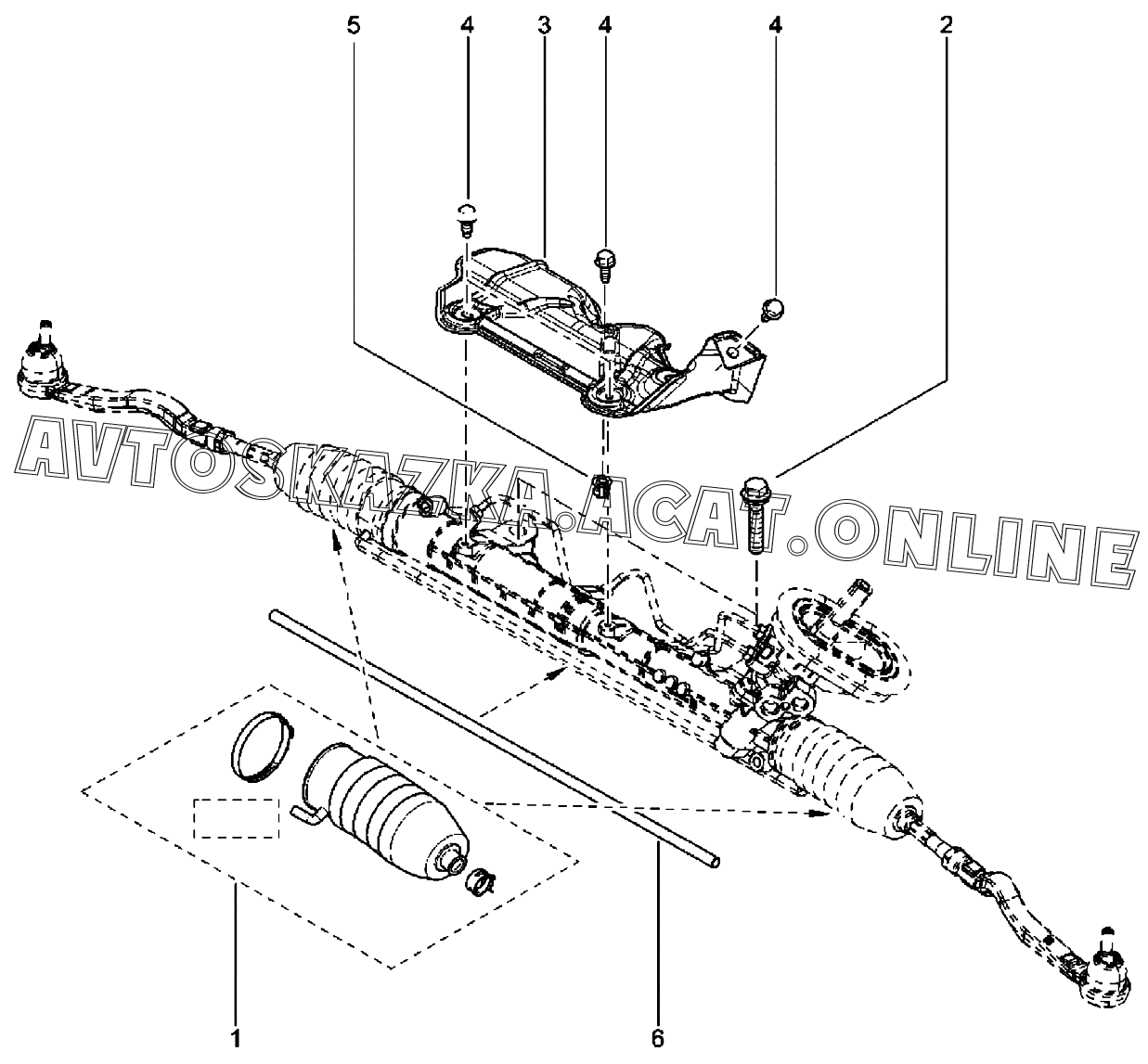 5 4 3 4 4 2

AVTOSKAZKA.ACAT.ONLINE

1 6