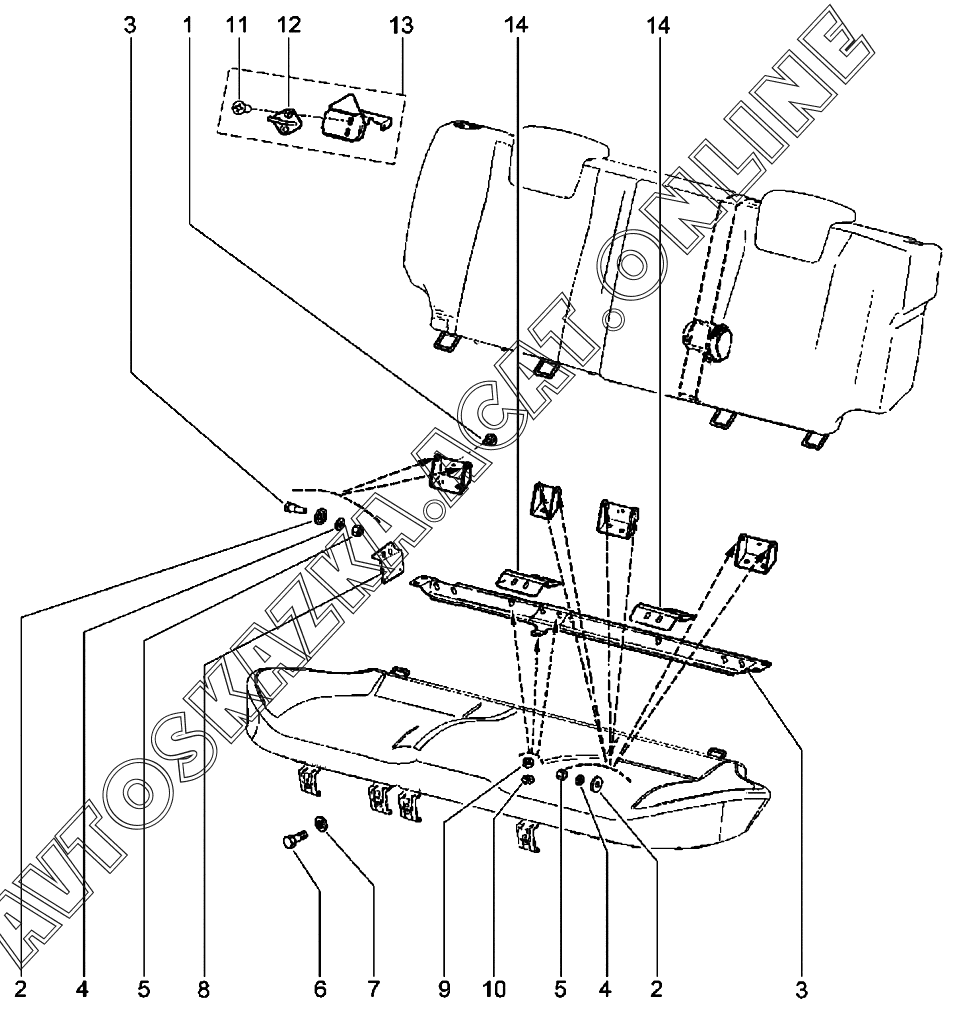 3 1 11 12 13 14 14

AVTOSKAZKA.ACAT.ONLINE

2 4 5 8 6 7 9 10 5 4 2 3