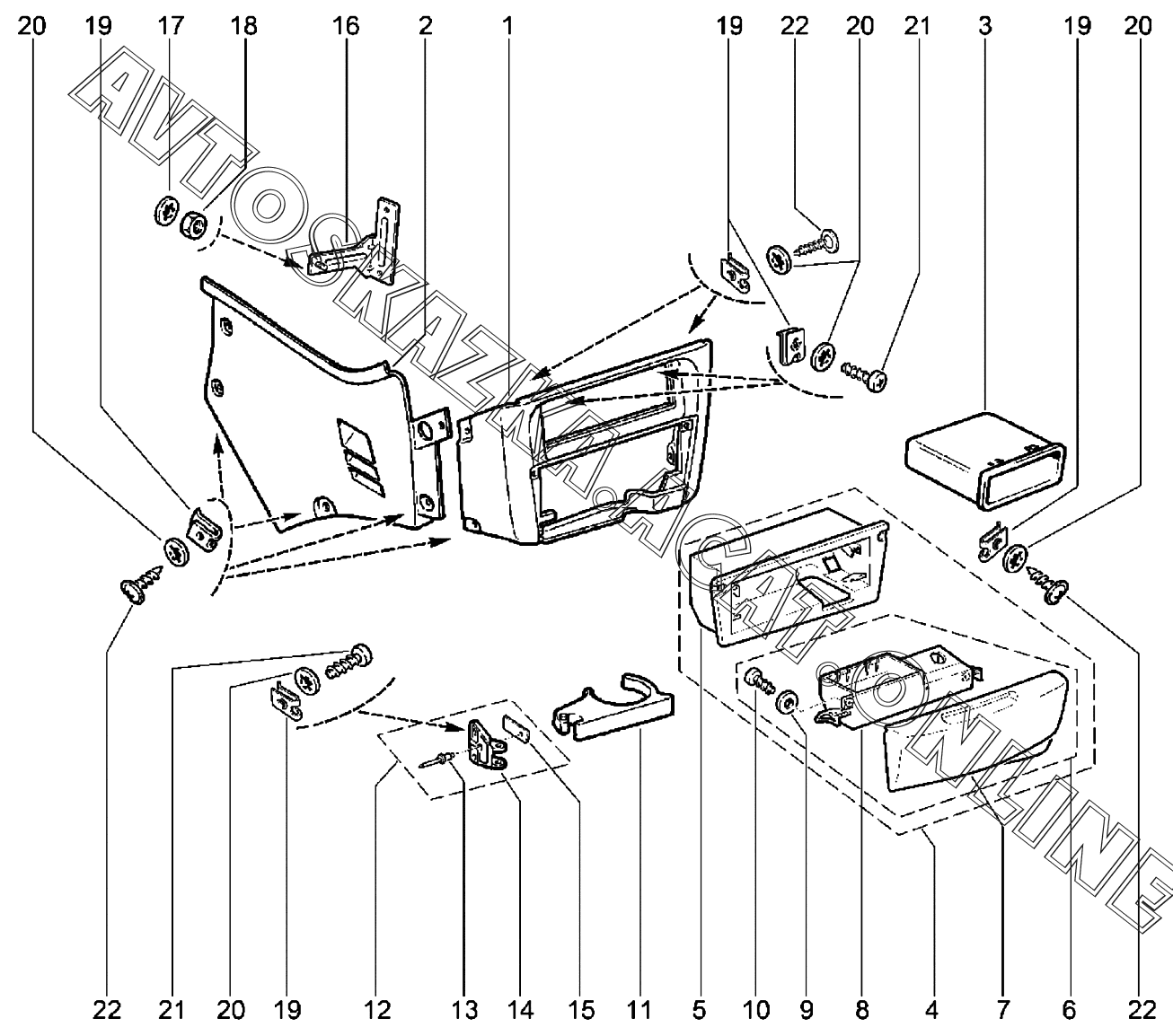 20 19 17 18 16 2 1 19 22 20 21 3 19 20

AVTOSKAZKA.COM.ONLINE

22 21 20 19 12 13 14 15 11 5 10 9 8 4 7 6 22