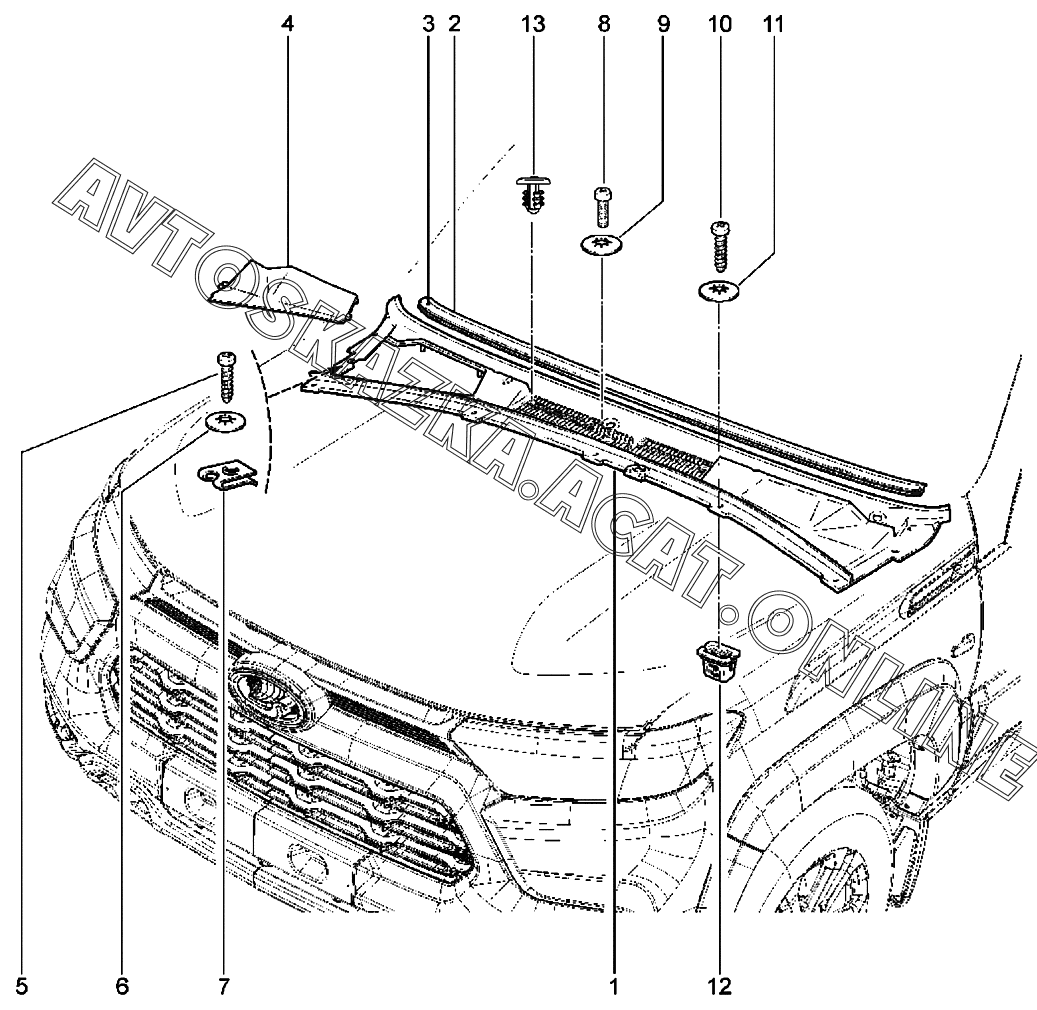 4
3
2
13
8
9
10
11
AVTOSKAZKA.ACAT.ONLINE
5
6
7
1
12