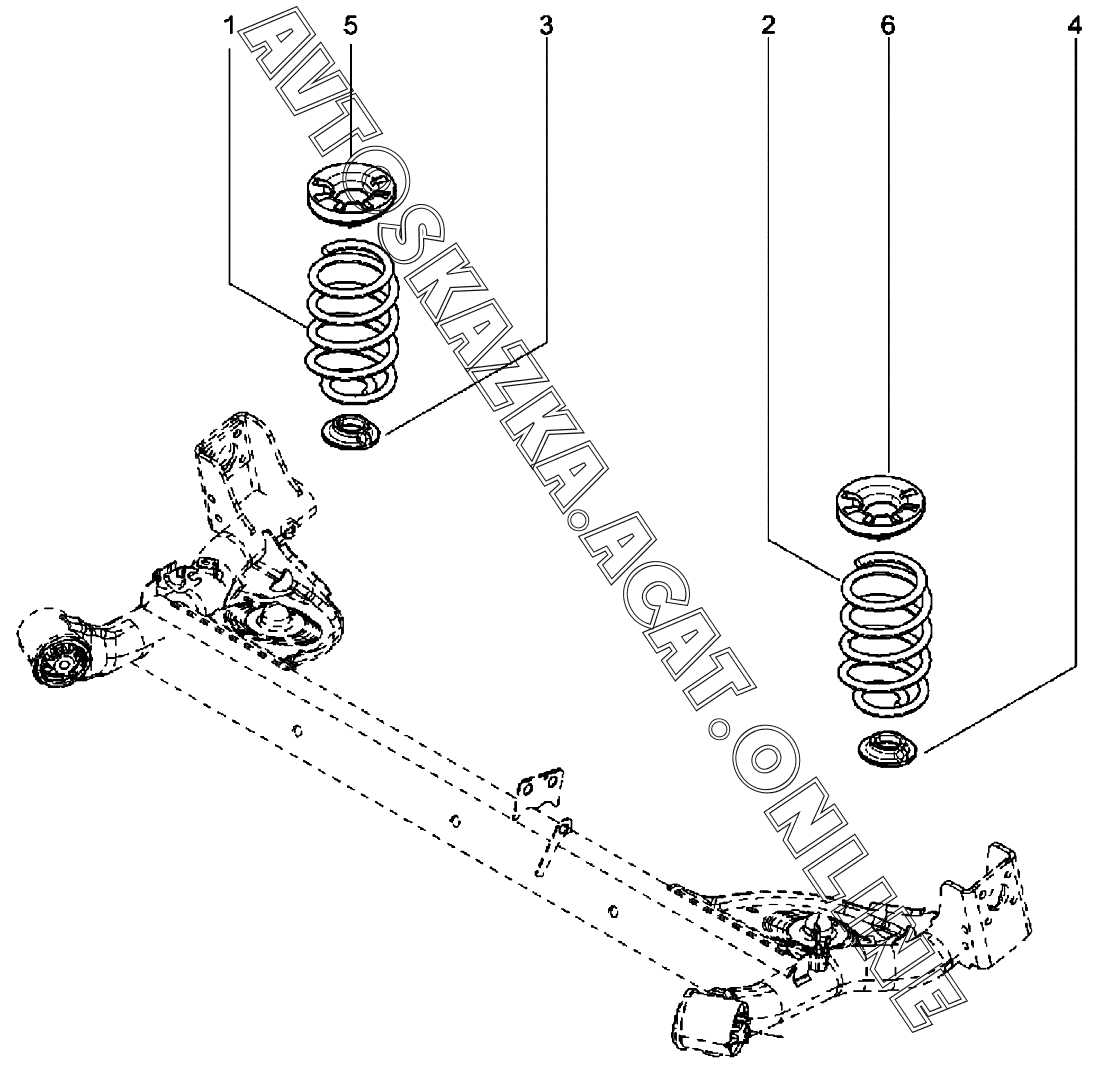 1
5
3
2
6
4
AVTOSKAZKA.ACAT.ONLINE