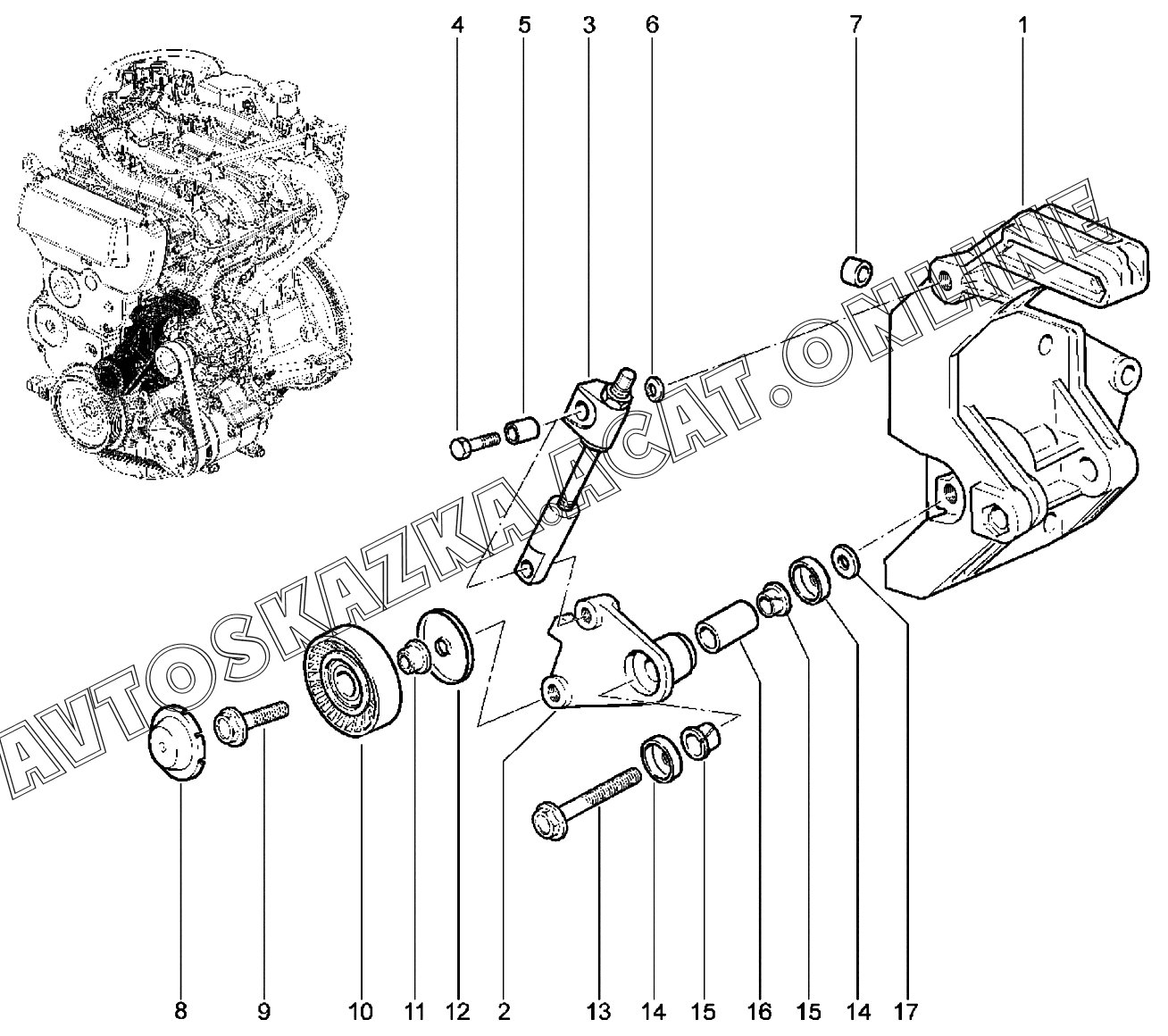 4 5 3 6 7 1

AVTOSKAZKA.ACAT.ONLINE

8 9 10 11 12 2 13 14 15 16 15 14 17