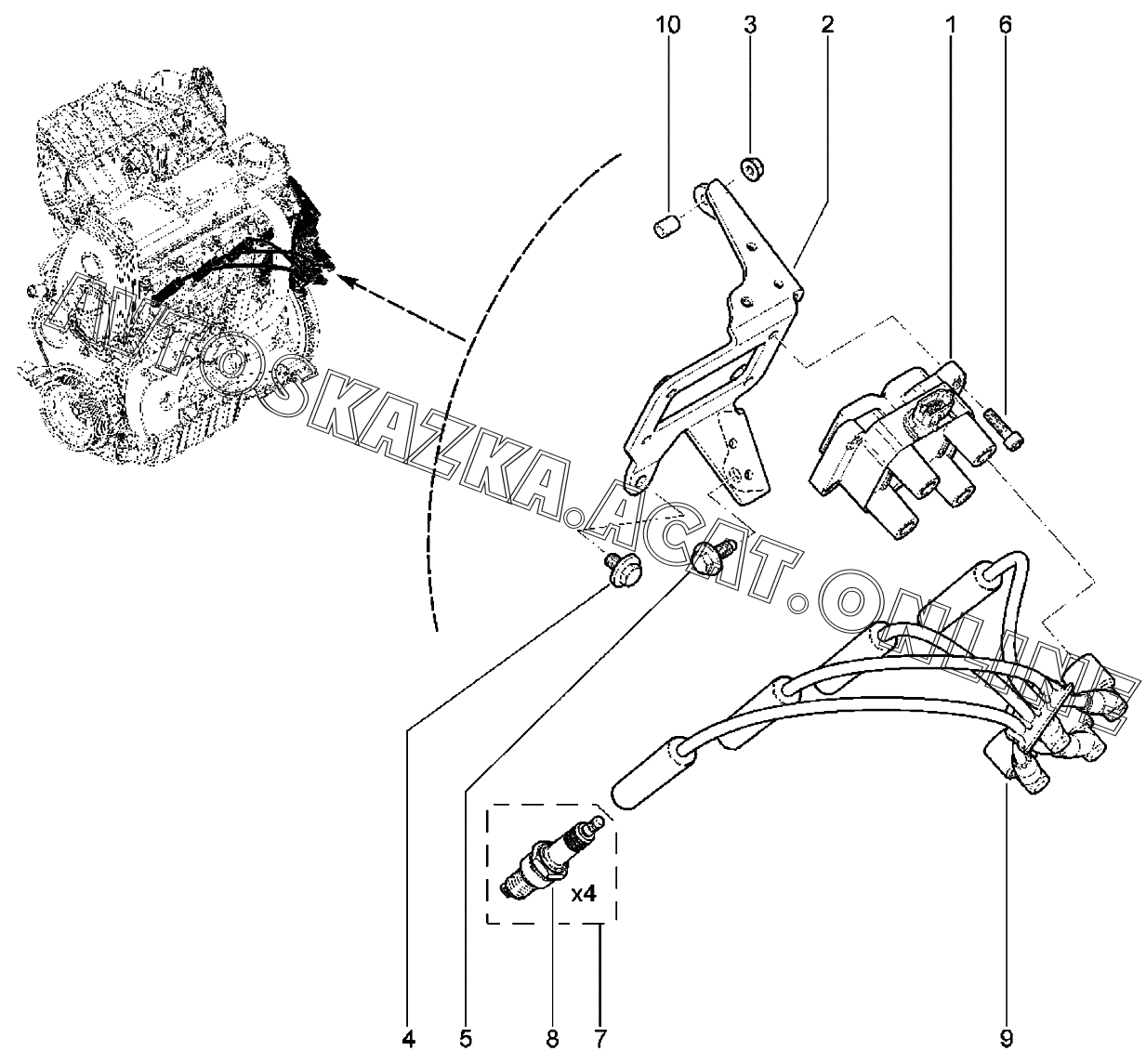 10
3
2
1
6
AVTOSKAZKA.ACAT.ONLINE
x4
4
5
8
7
9